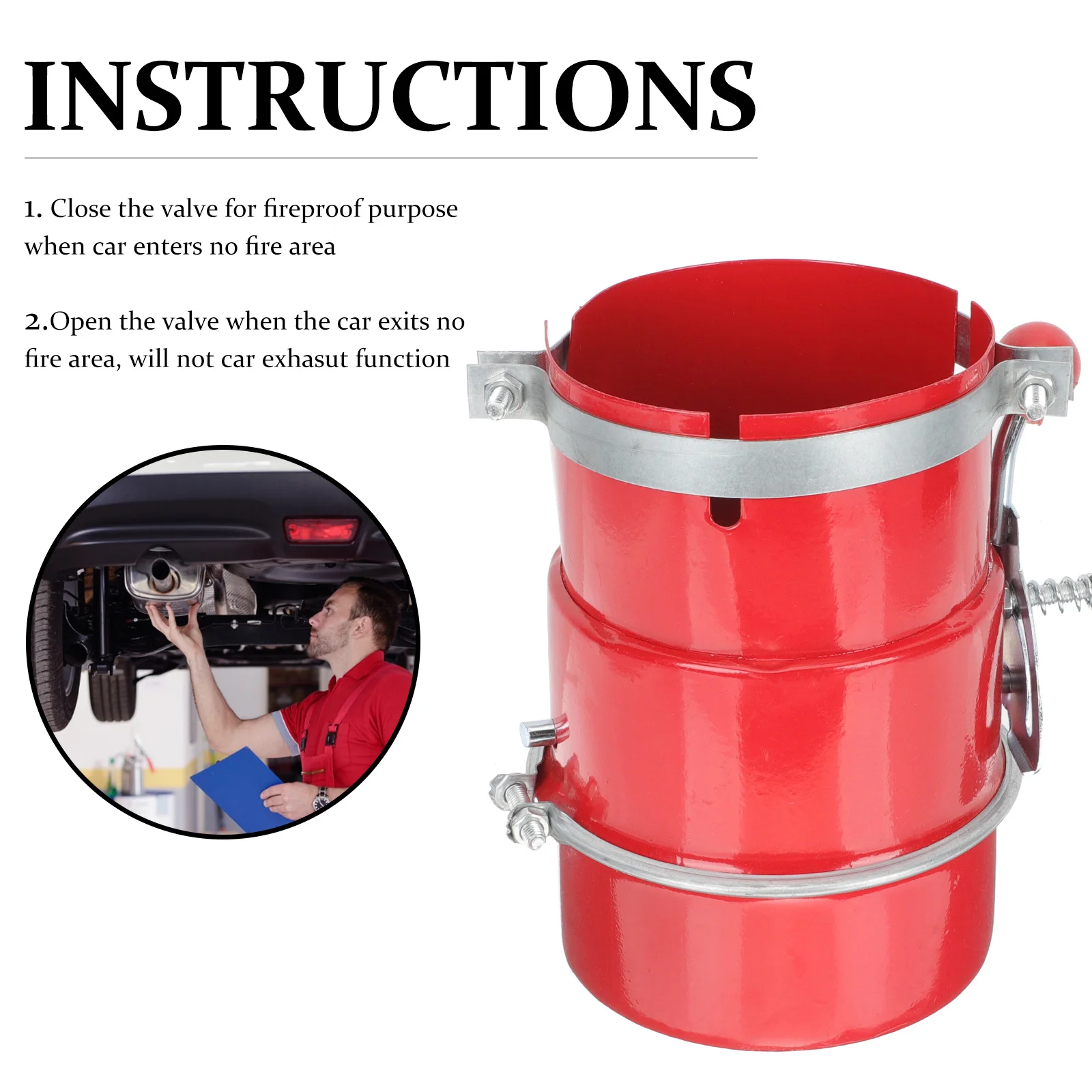 INSTRUCTIONS

1. Close the valve for fireproof purpose when car enters no fire area

2.Open the valve when the car exits no fire area, will not car exhasut function