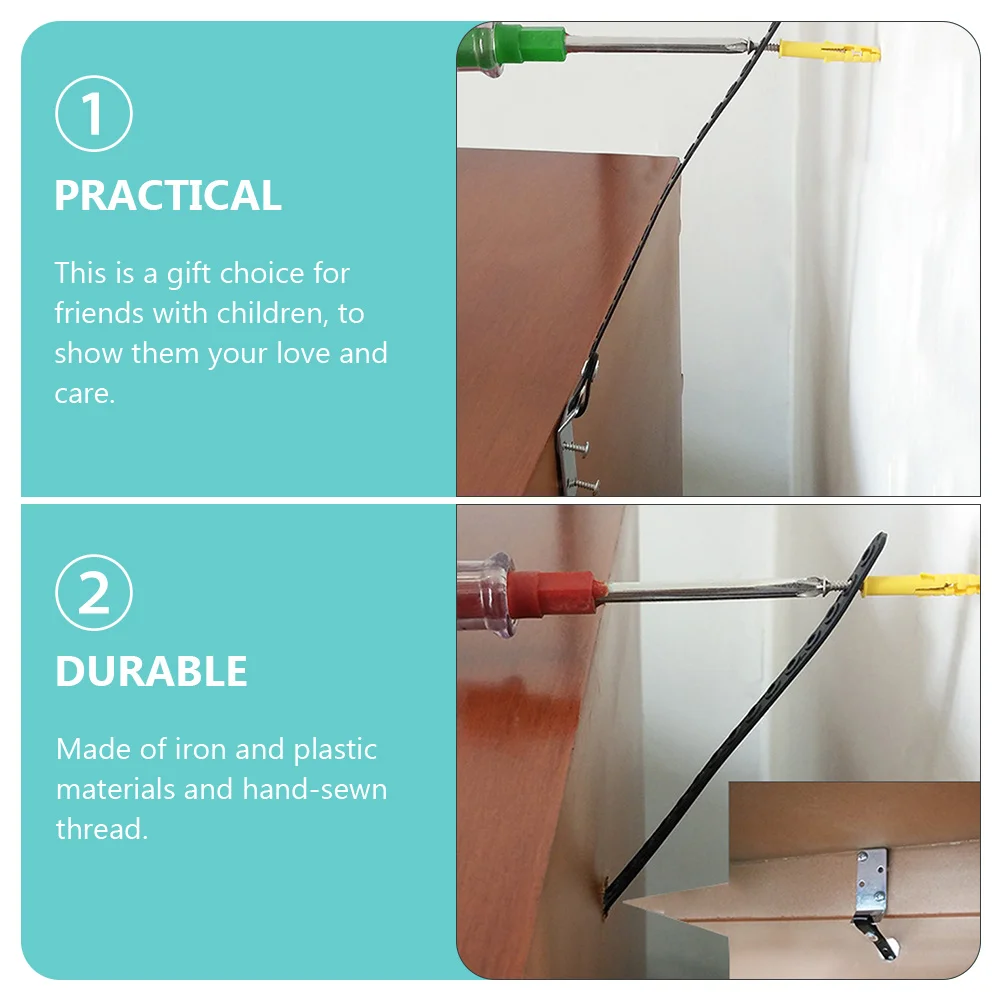 ①
PRACTICAL

This is a gift choice for friends with children, to show them your love and care.

②
DURABLE

Made of iron and plastic materials and hand-sewn thread.