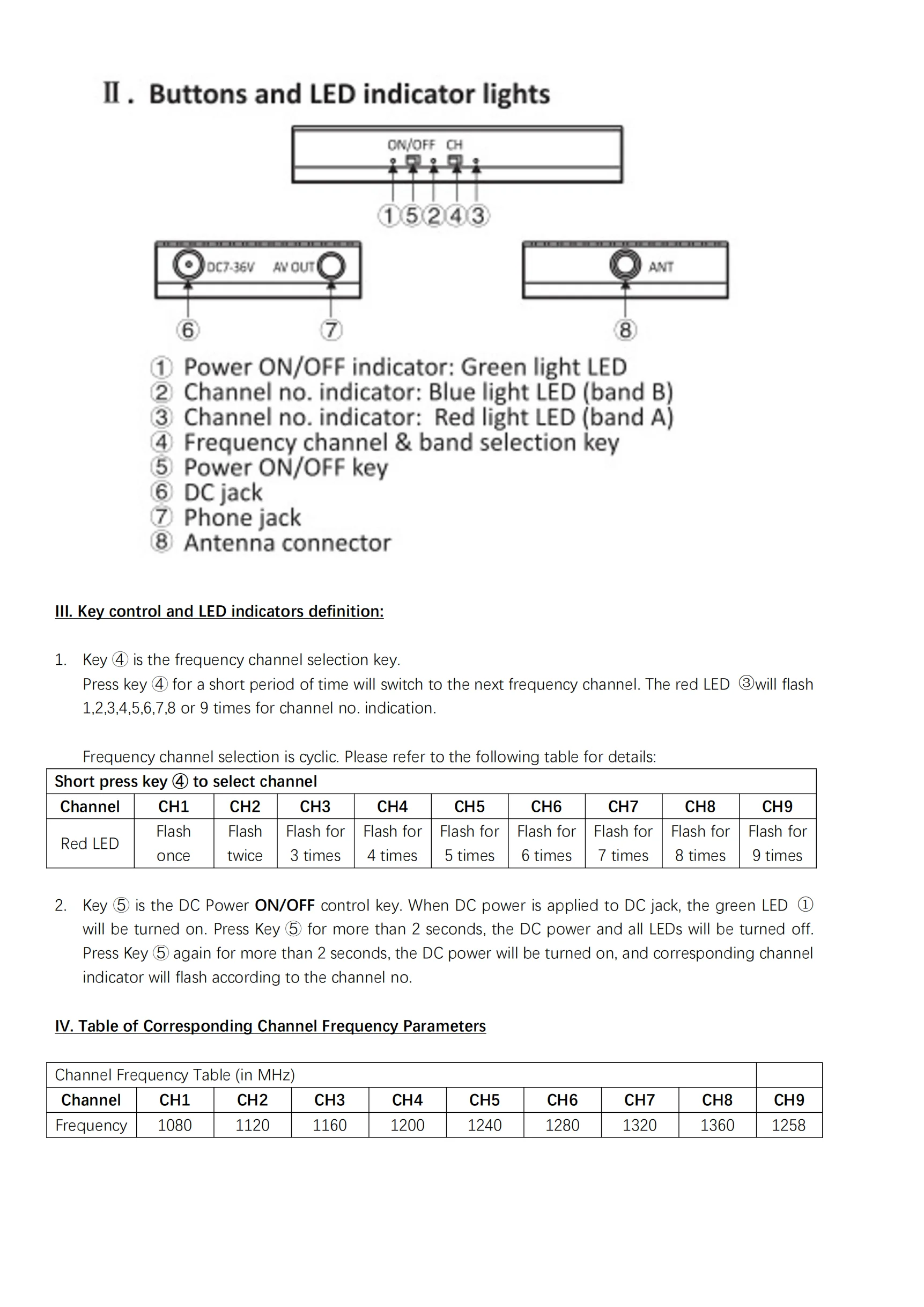 Ⅱ. Buttons and LED indicator lights

ON/OFF CH

①⑤②④③

DC7-36V AV OUT

ANT

⑥ ⑦ ⑧

① Power ON/OFF indicator: Green light LED
② Channel no. indicator: Blue light LED (band B)
③ Channel no. indicator: Red light LED (band A)
④ Frequency channel & band selection key
⑤ Power ON/OFF key
⑥ DC jack
⑦ Phone jack
⑧ Antenna connector

III. Key control and LED indicators definition:

1. Key ④ is the frequency channel selection key.
Press key ④ for a short period of time will switch to the next frequency channel. The red LED ③will flash 1,2,3,4,5,6,7,8 or 9 times for channel no. indication.

Frequency channel selection is cyclic. Please refer to the following table for details:

| Short press key ④ to select channel | | | | | | | | | |
|---|---|---|---|---|---|---|---|---|---|
| Channel | CH1 | CH2 | CH3 | CH4 | CH5 | CH6 | CH7 | CH8 | CH9 |
| Red LED | Flash once | Flash twice | Flash for 3 times | Flash for 4 times | Flash for 5 times | Flash for 6 times | Flash for 7 times | Flash for 8 times | Flash for 9 times |

2. Key ⑤ is the DC Power ON/OFF control key. When DC power is applied to DC jack, the green LED ① will be turned on. Press Key ⑤ for more than 2 seconds, the DC power and all LEDs will be turned off. Press Key ⑤ again for more than 2 seconds, the DC power will be turned on, and corresponding channel indicator will flash according to the channel no.

IV. Table of Corresponding Channel Frequency Parameters

| Channel Frequency Table (in MHz) | | | | | | | | | |
|---|---|---|---|---|---|---|---|---|---|
| Channel | CH1 | CH2 | CH3 | CH4 | CH5 | CH6 | CH7 | CH8 | CH9 |
| Frequency | 1080 | 1120 | 1160 | 1200 | 1240 | 1280 | 1320 | 1360 | 1258 |