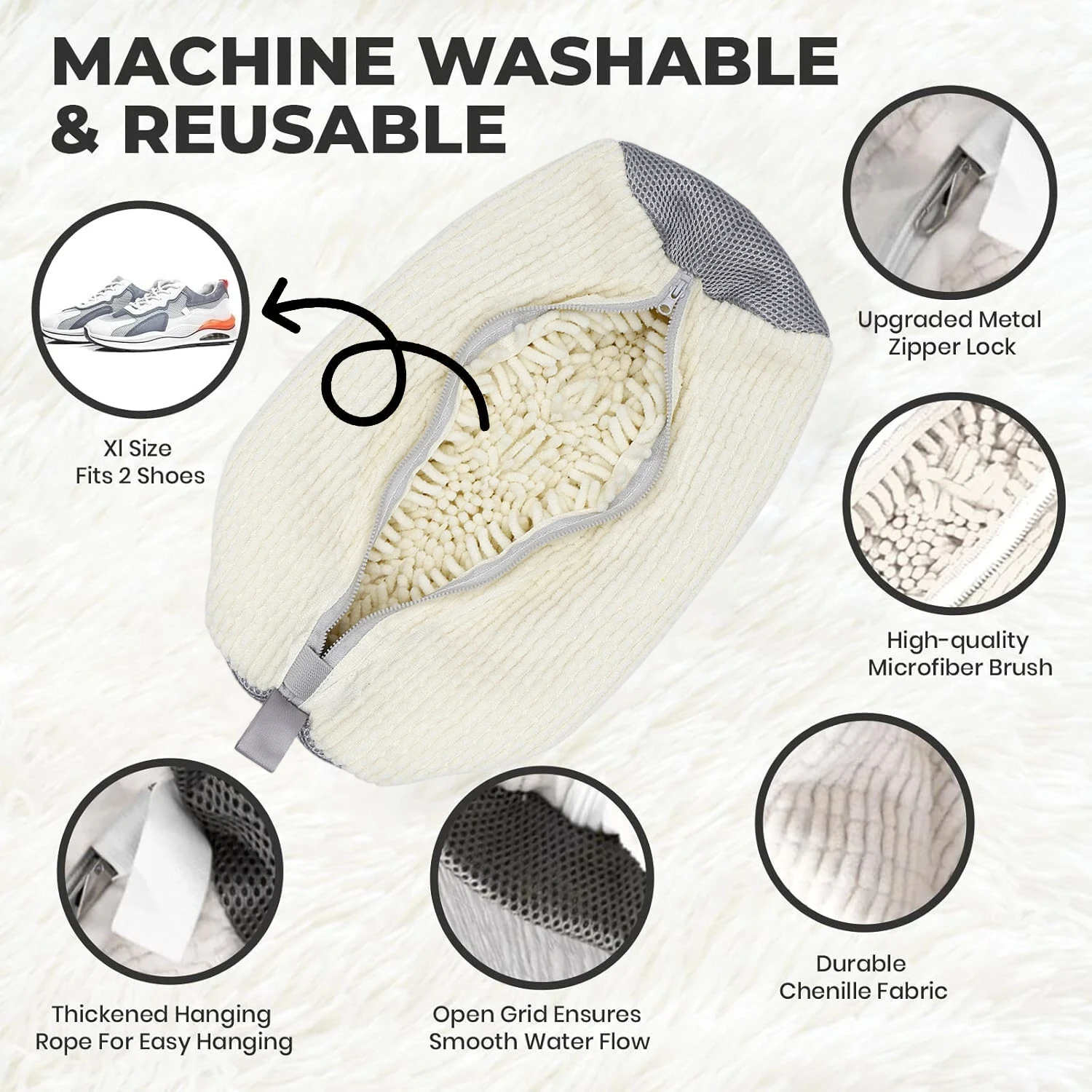 MACHINE WASHABLE & REUSABLE

Xl Size
Fits 2 Shoes

Upgraded Metal
Zipper Lock

High-quality
Microfiber Brush

Durable
Chenille Fabric

Thickened Hanging
Rope For Easy Hanging

Open Grid Ensures
Smooth Water Flow