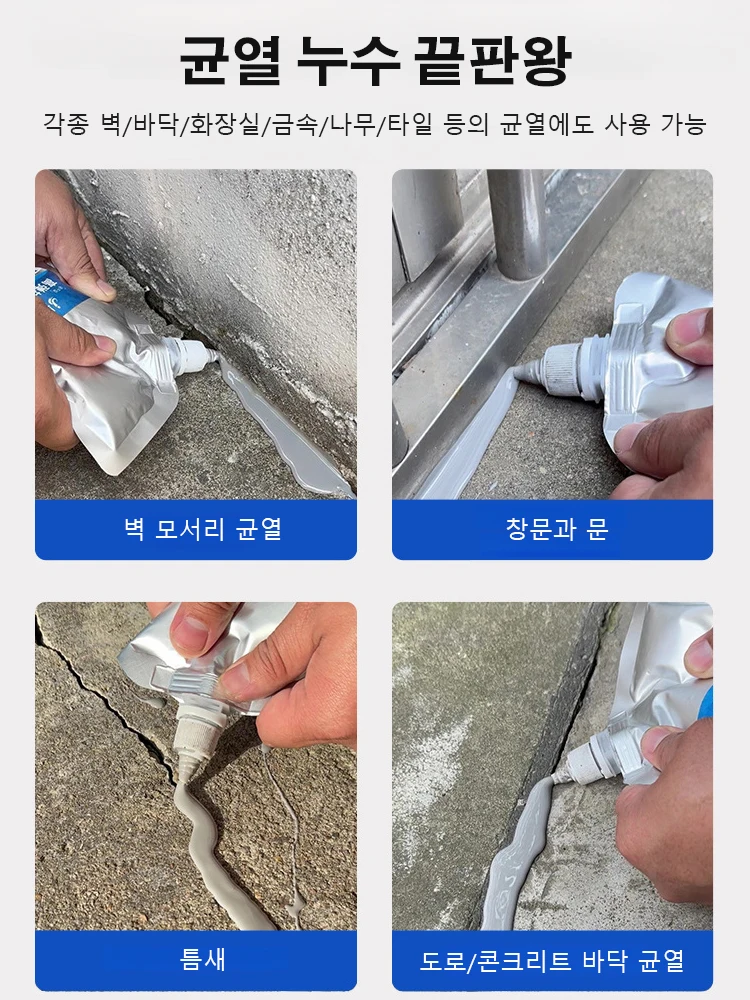 균열 누수 끝판왕

각종 벽/바닥/화장실/금속/나무/타일 등의 균열에도 사용 가능

벽 모서리 균열

창문과 문

틈새

도로/콘크리트 바닥 균열