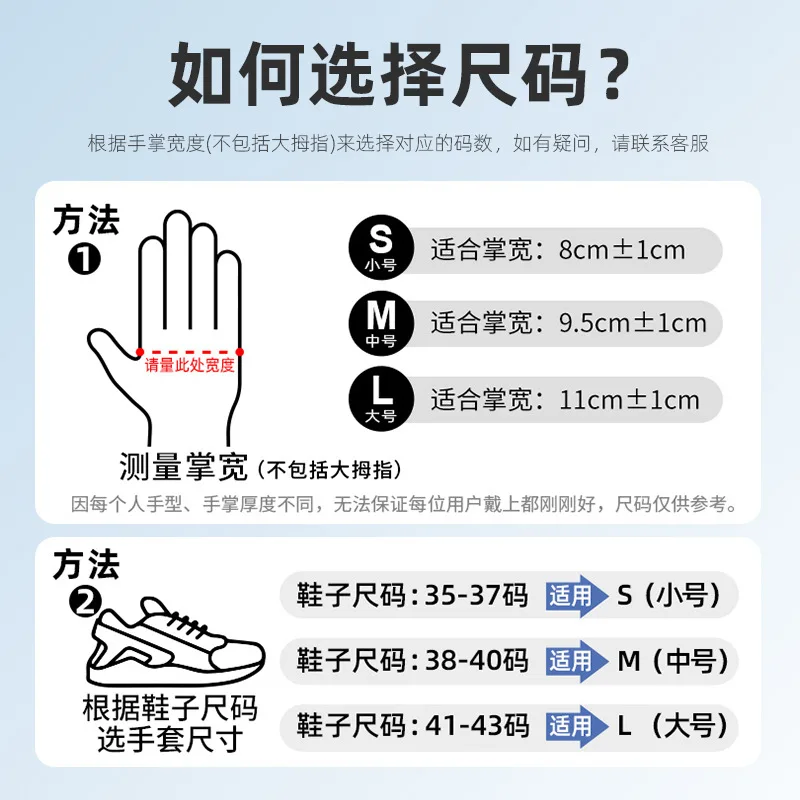 如何选择尺码？

根据手掌宽度(不包括大拇指)来选择对应的码数，如有疑问，请联系客服

方法
❶

请量此处宽度

测量掌宽（不包括大拇指）

S
小号
适合掌宽：8cm±1cm

M
中号
适合掌宽：9.5cm±1cm

L
大号
适合掌宽：11cm±1cm

因每个人手型、手掌厚度不同，无法保证每位用户戴上都刚刚好，尺码仅供参考。

方法
❷

根据鞋子尺码
选手套尺寸

鞋子尺码：35-37码 适用 S（小号）

鞋子尺码：38-40码 适用 M（中号）

鞋子尺码：41-43码 适用 L（大号）