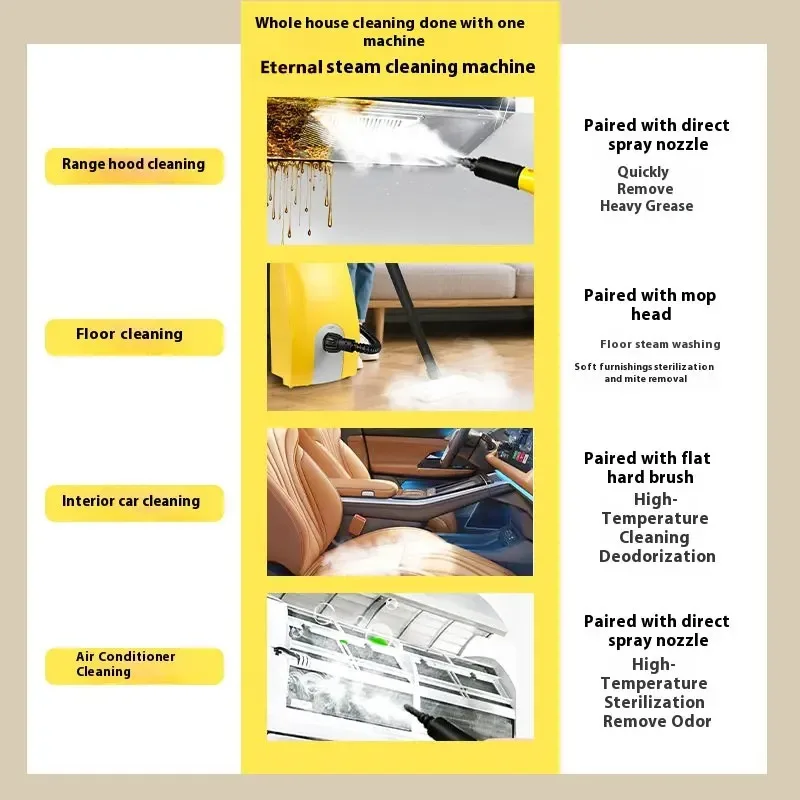 Whole house cleaning done with one machine

Eternal steam cleaning machine

Range hood cleaning

Paired with direct spray nozzle

Quickly Remove Heavy Grease

Floor cleaning

Paired with mop head

Floor steam washing

Soft furnishings sterilization and mite removal

Interior car cleaning

Paired with flat hard brush

High-Temperature Cleaning Deodorization

Air Conditioner Cleaning

Paired with direct spray nozzle

High-Temperature Sterilization Remove Odor