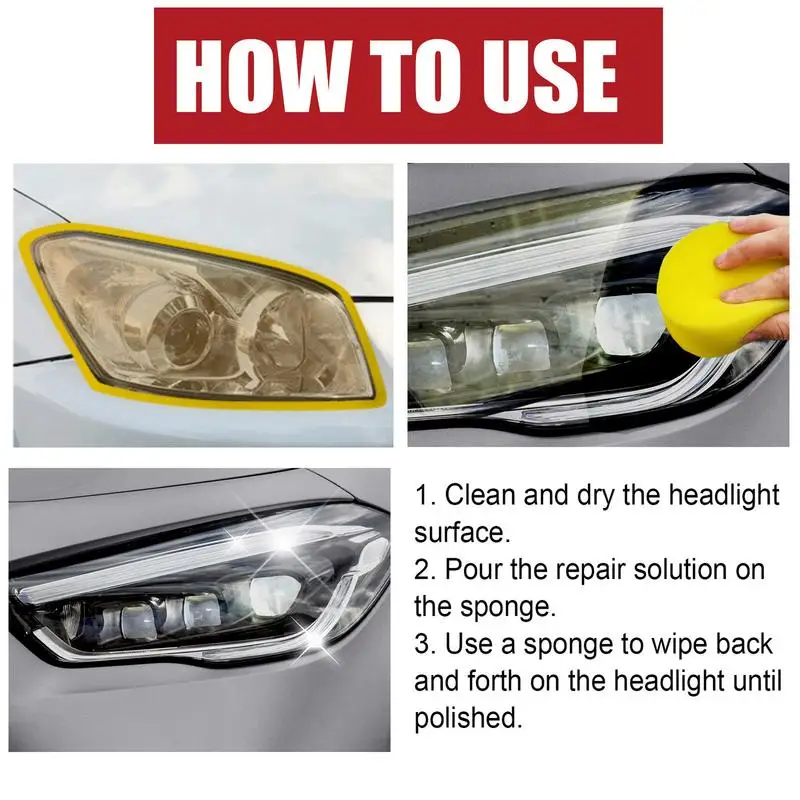 HOW TO USE

1. Clean and dry the headlight surface.
2. Pour the repair solution on the sponge.
3. Use a sponge to wipe back and forth on the headlight until polished.