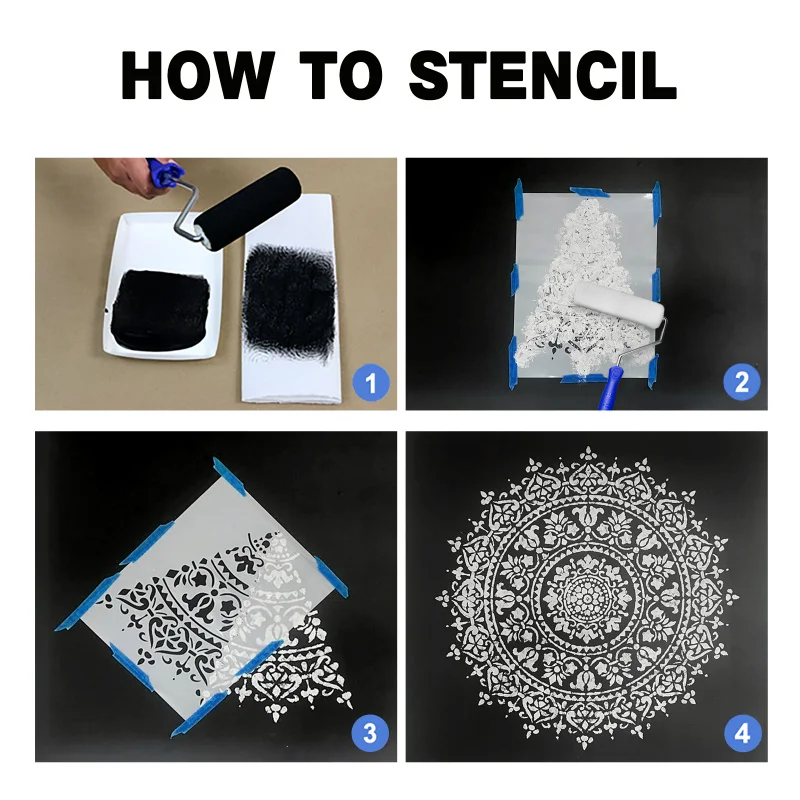 HOW TO STENCIL

1

2

3

4