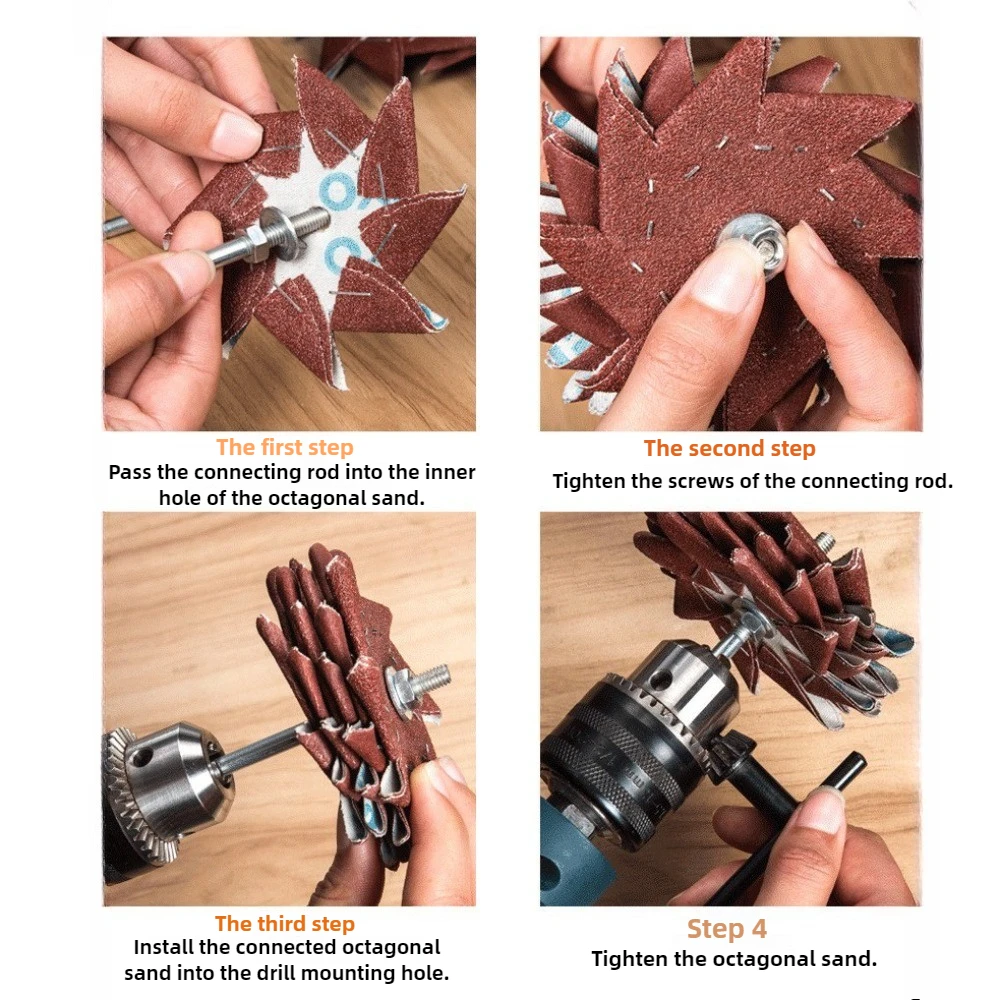 The first step
Pass the connecting rod into the inner hole of the octagonal sand.

The second step
Tighten the screws of the connecting rod.

The third step
Install the connected octagonal sand into the drill mounting hole.

Step 4
Tighten the octagonal sand.