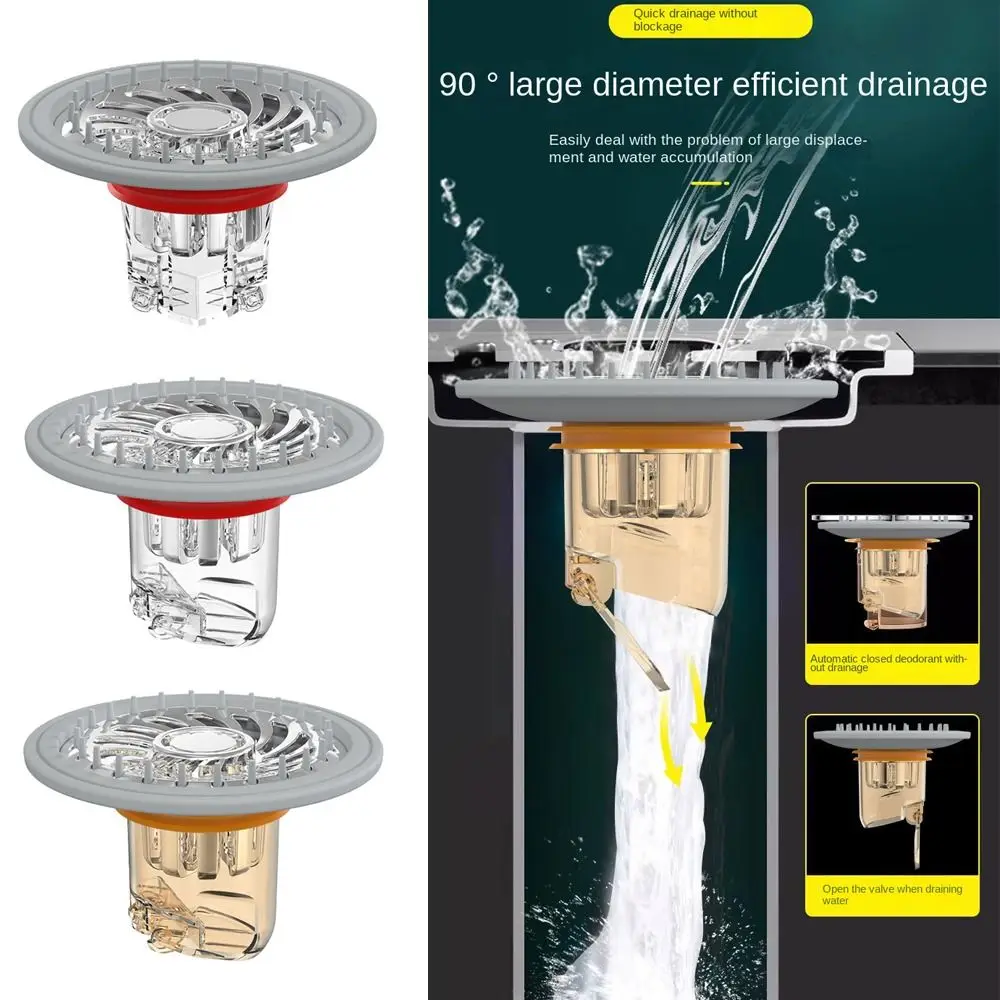 Quick drainage without blockage

90 ° large diameter efficient drainage

Easily deal with the problem of large displacement and water accumulation

Automatic closed deodorant without drainage

Open the valve when draining water