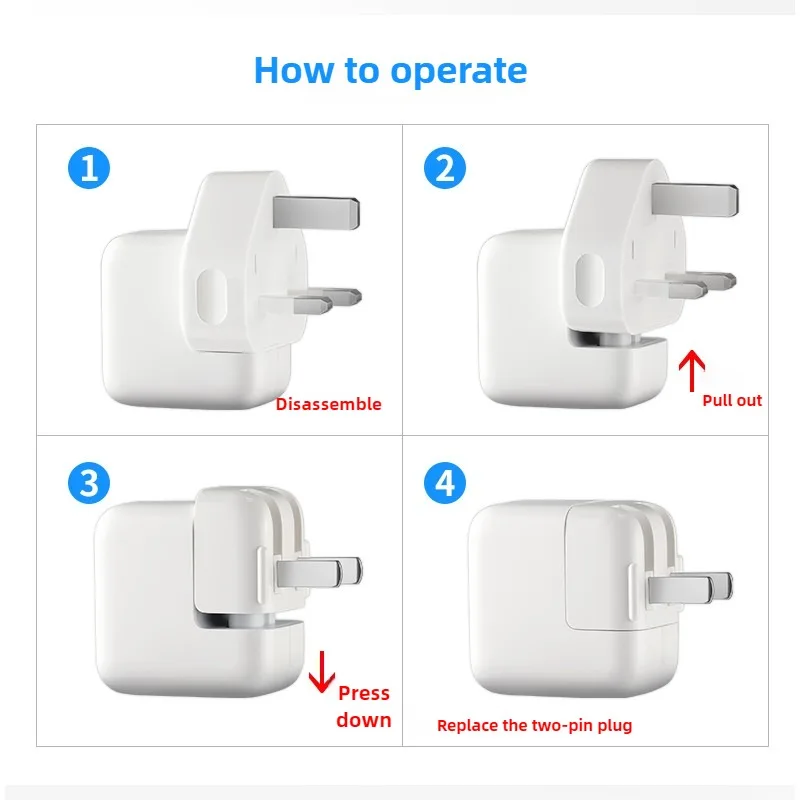 How to operate

1

Disassemble

2

Pull out

3

Press down

4

Replace the two-pin plug