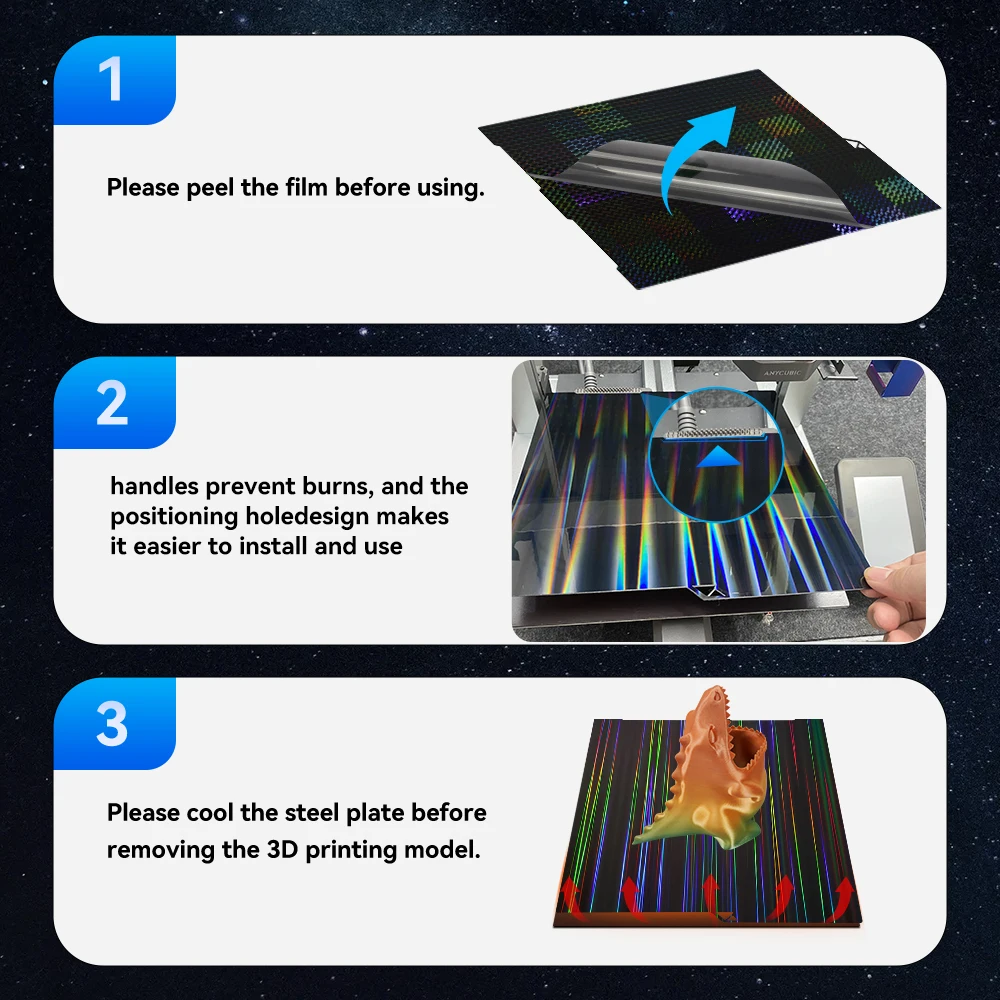 1

Please peel the film before using.

2

handles prevent burns, and the positioning holedesign makes it easier to install and use

ANYCUBIC

3

Please cool the steel plate before removing the 3D printing model.