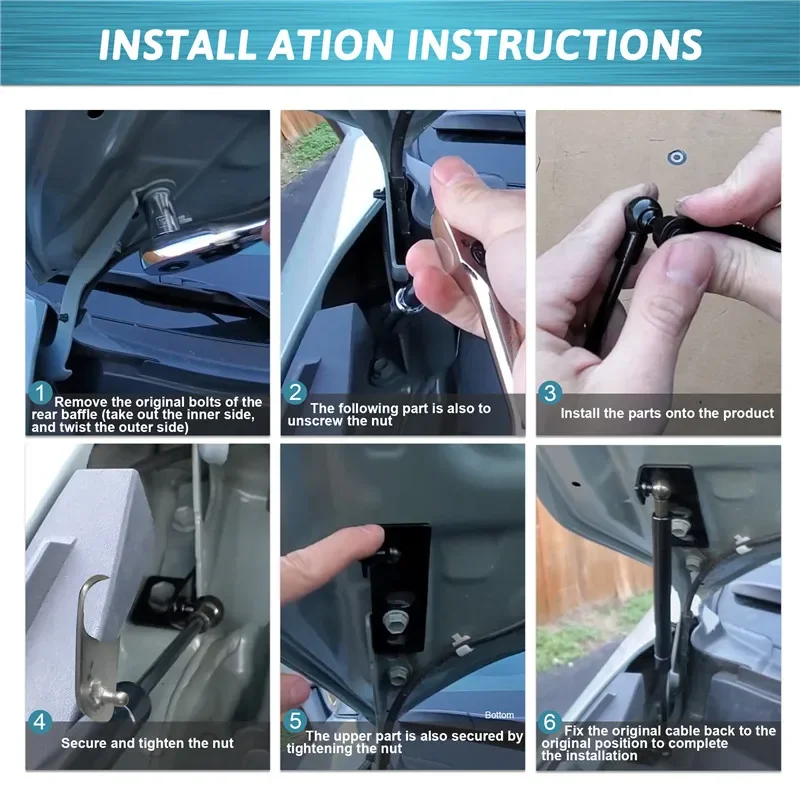 INSTALL ATION INSTRUCTIONS

1 Remove the original bolts of the rear baffle (take out the inner side, and twist the outer side)

2 The following part is also to unscrew the nut

3 Install the parts onto the product

4 Secure and tighten the nut

Bottom

5 The upper part is also secured by tightening the nut

6 Fix the original cable back to the original position to complete the installation