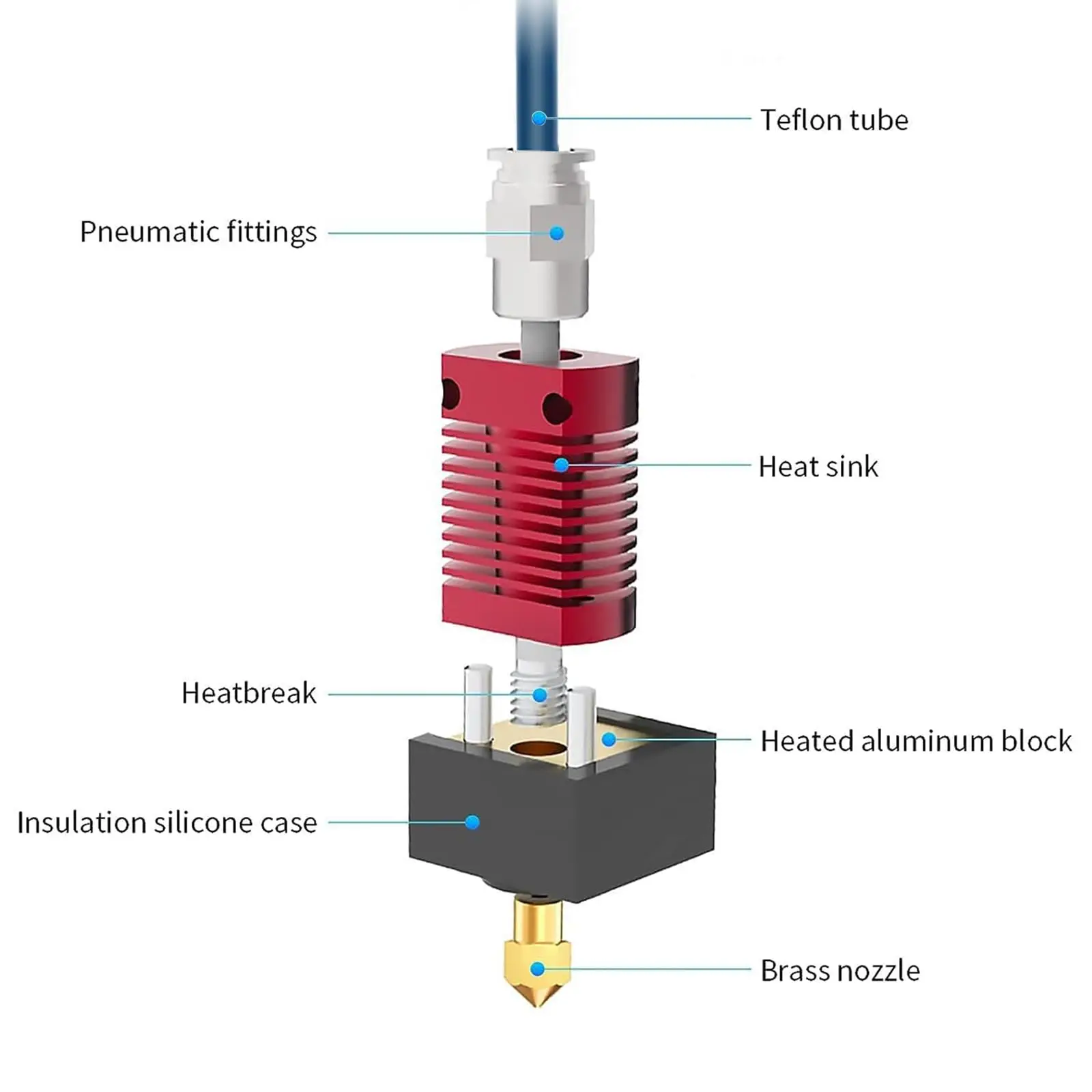 Teflon tube

Pneumatic fittings

Heat sink

Heatbreak

Heated aluminum block

Insulation silicone case

Brass nozzle