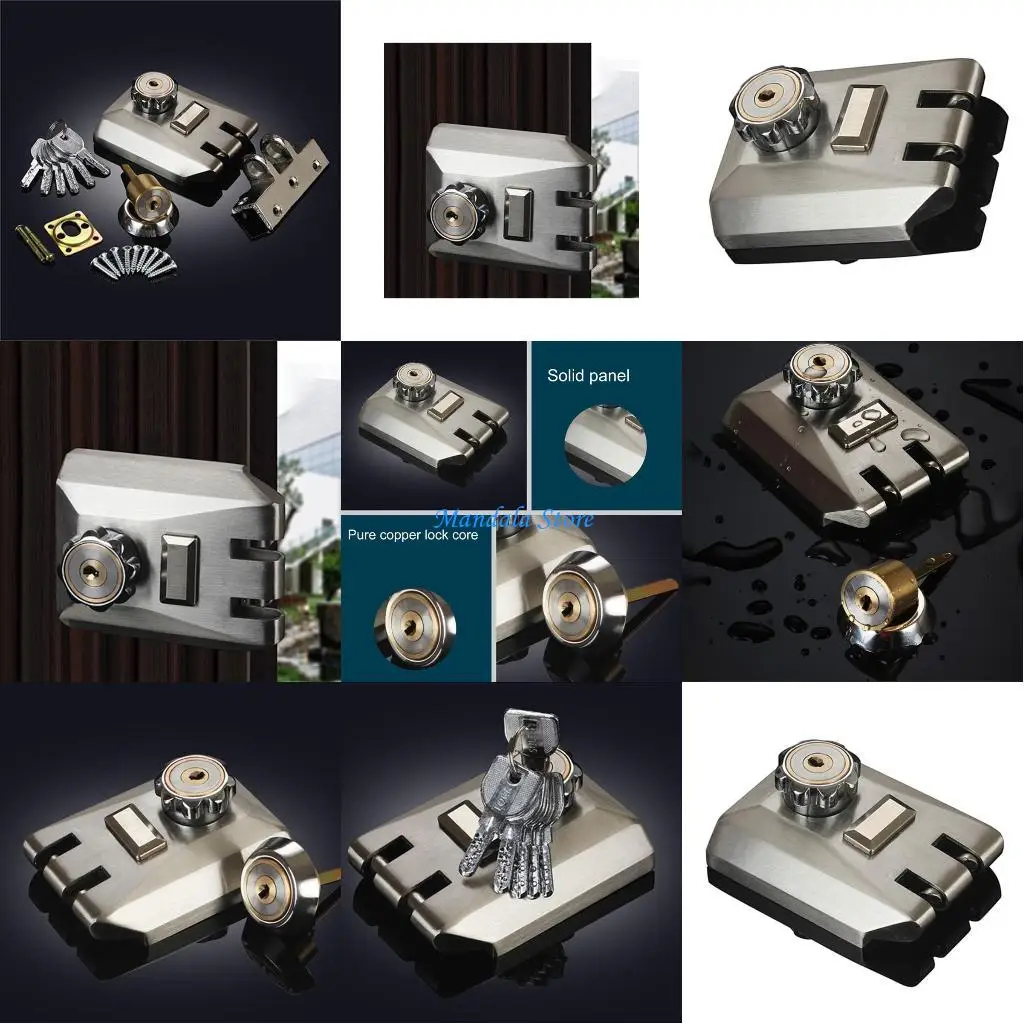 Solid panel

Mandala Store

Pure copper lock core