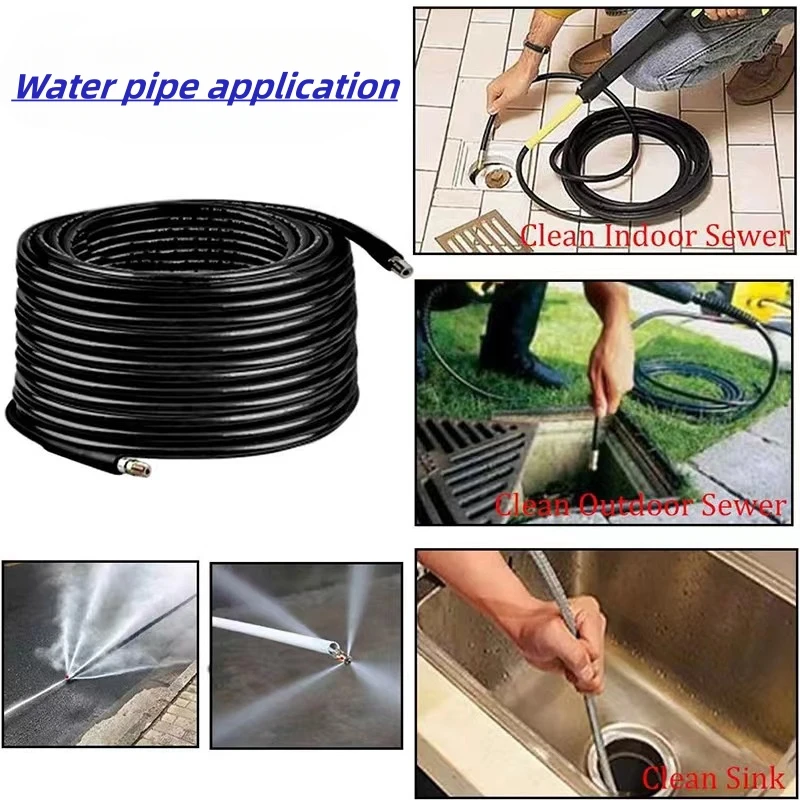 Water pipe application

Clean Indoor Sewer

Clean Outdoor Sewer

Clean Sink