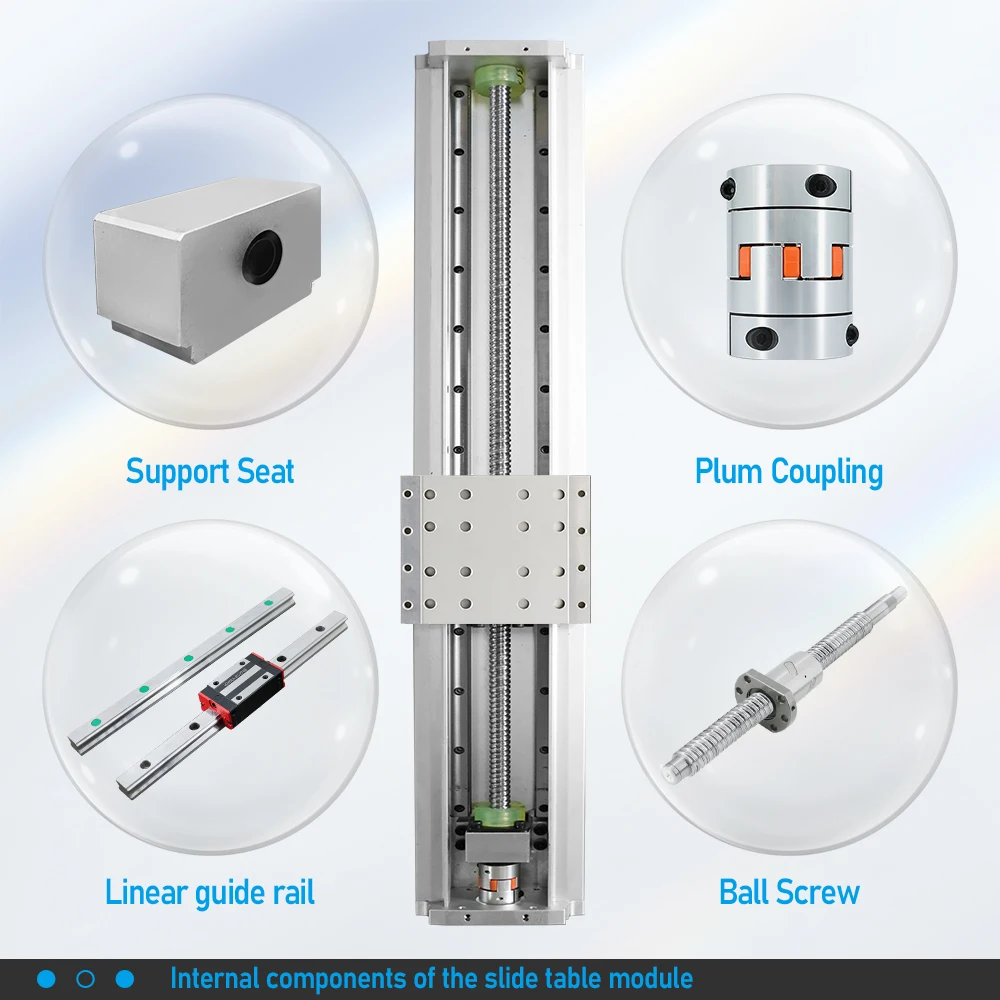 Support Seat

Plum Coupling

Linear guide rail

Ball Screw

Internal components of the slide table module