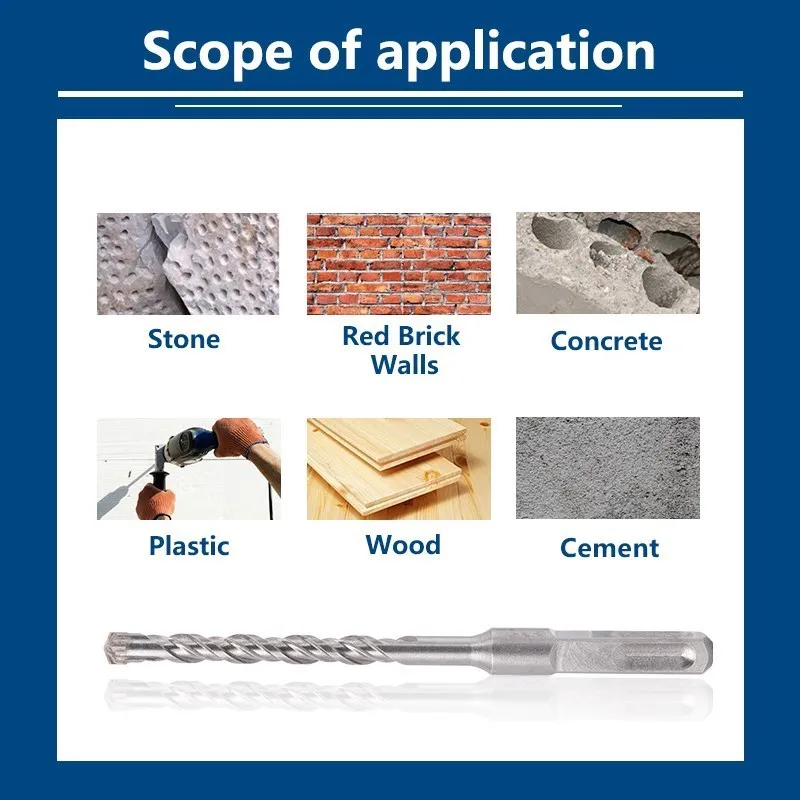 Scope of application

Stone

Red Brick Walls

Concrete

Plastic

Wood

Cement