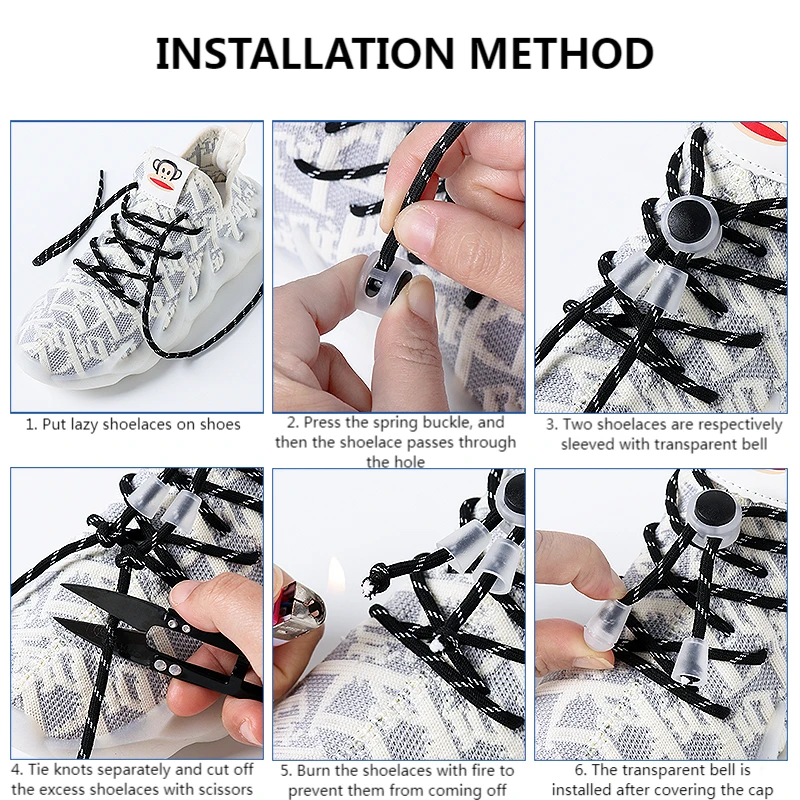 INSTALLATION METHOD

1. Put lazy shoelaces on shoes

2. Press the spring buckle, and then the shoelace passes through the hole

3. Two shoelaces are respectively sleeved with transparent bell

4. Tie knots separately and cut off the excess shoelaces with scissors

5. Burn the shoelaces with fire to prevent them from coming off

6. The transparent bell is installed after covering the cap