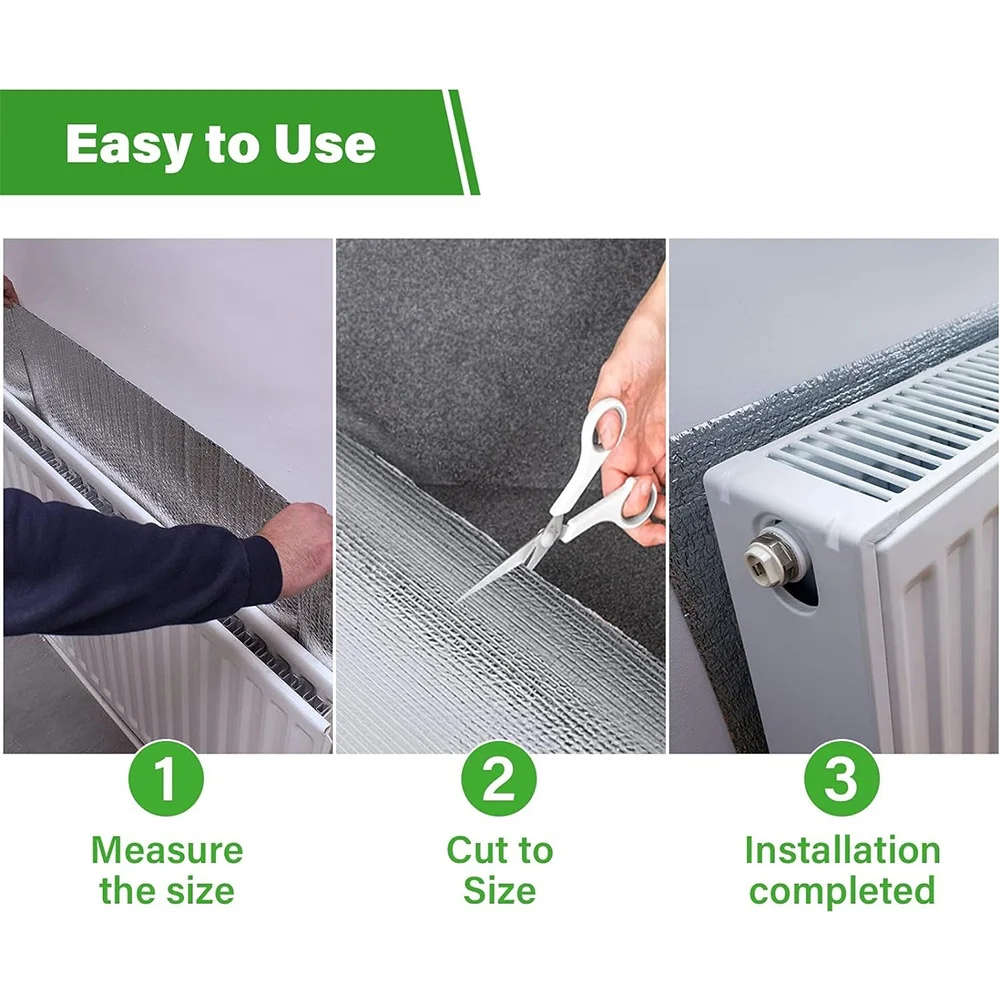 Easy to Use

1
Measure the size

2
Cut to Size

3
Installation completed