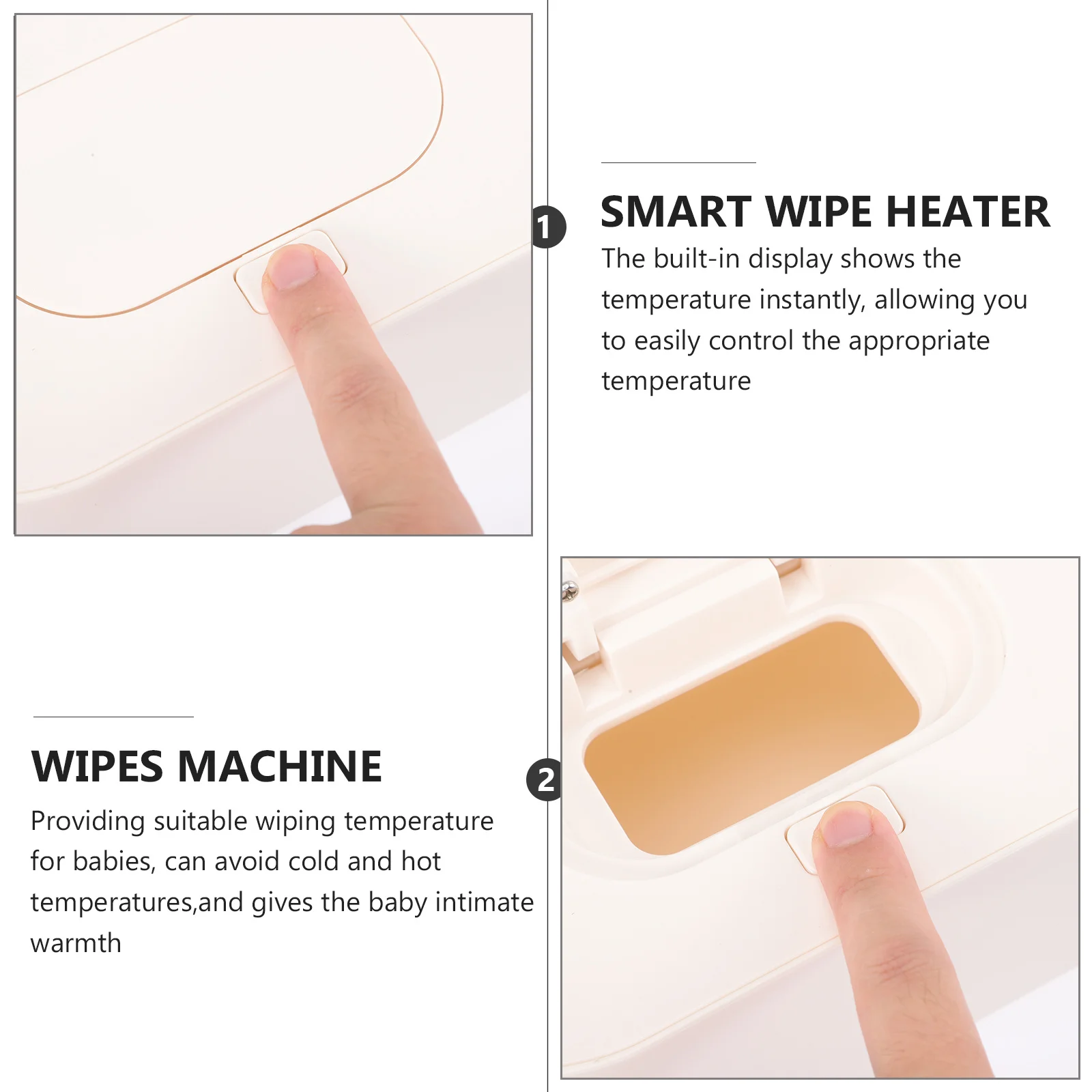 1

SMART WIPE HEATER

The built-in display shows the temperature instantly, allowing you to easily control the appropriate temperature

WIPES MACHINE

Providing suitable wiping temperature for babies, can avoid cold and hot temperatures,and gives the baby intimate warmth

2