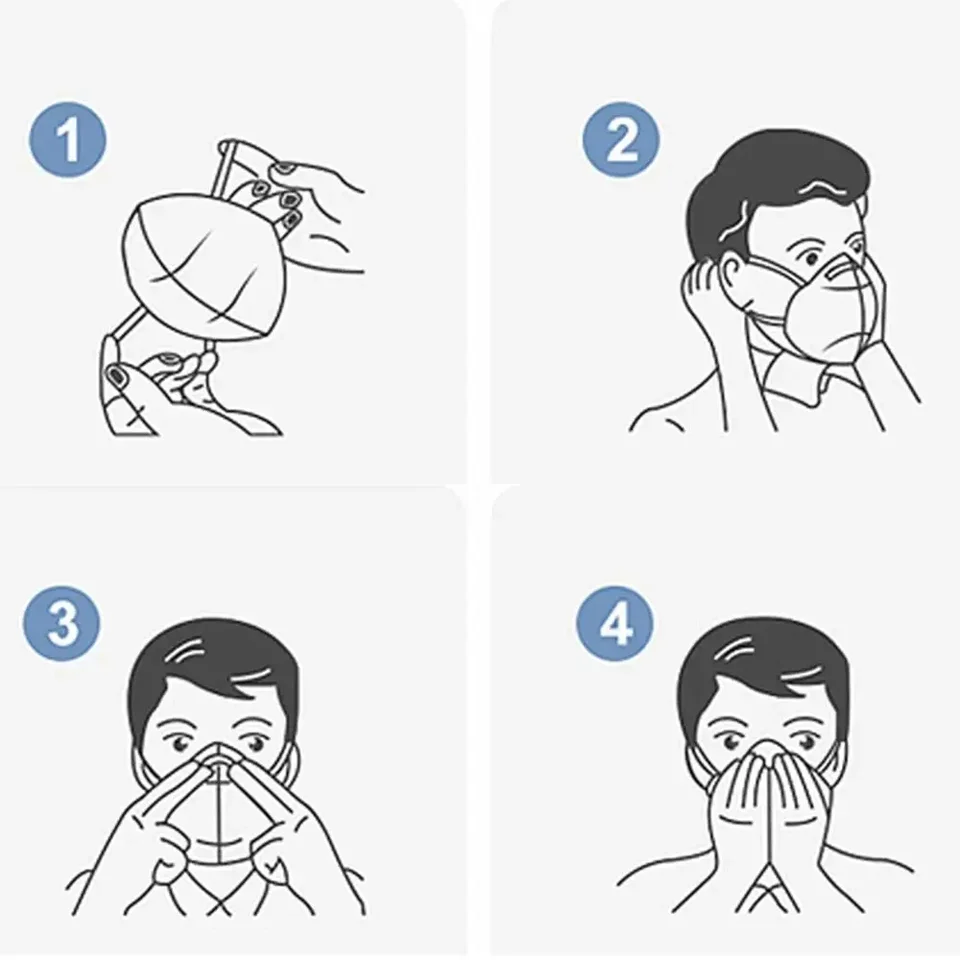 1

2

3

4