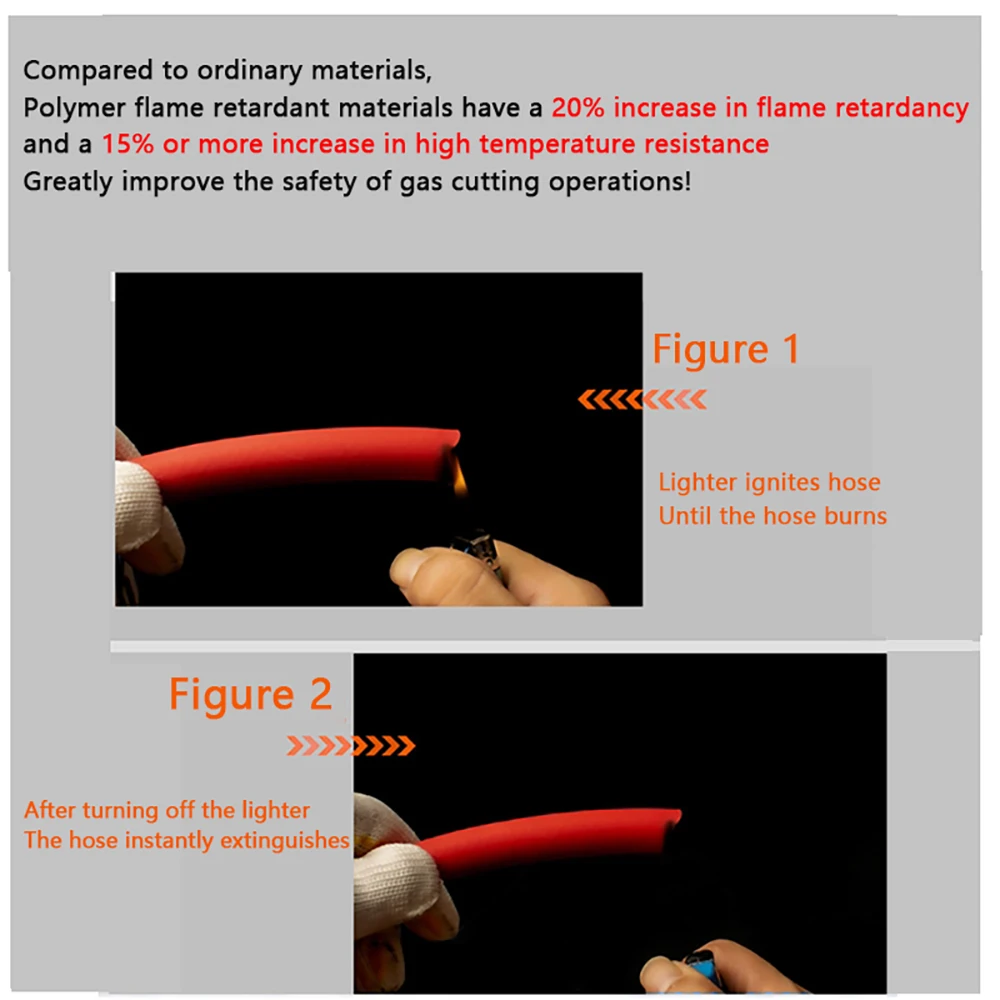 Compared to ordinary materials,
Polymer flame retardant materials have a 20% increase in flame retardancy and a 15% or more increase in high temperature resistance
Greatly improve the safety of gas cutting operations!

Figure 1

Lighter ignites hose
Until the hose burns

Figure 2

After turning off the lighter
The hose instantly extinguishes