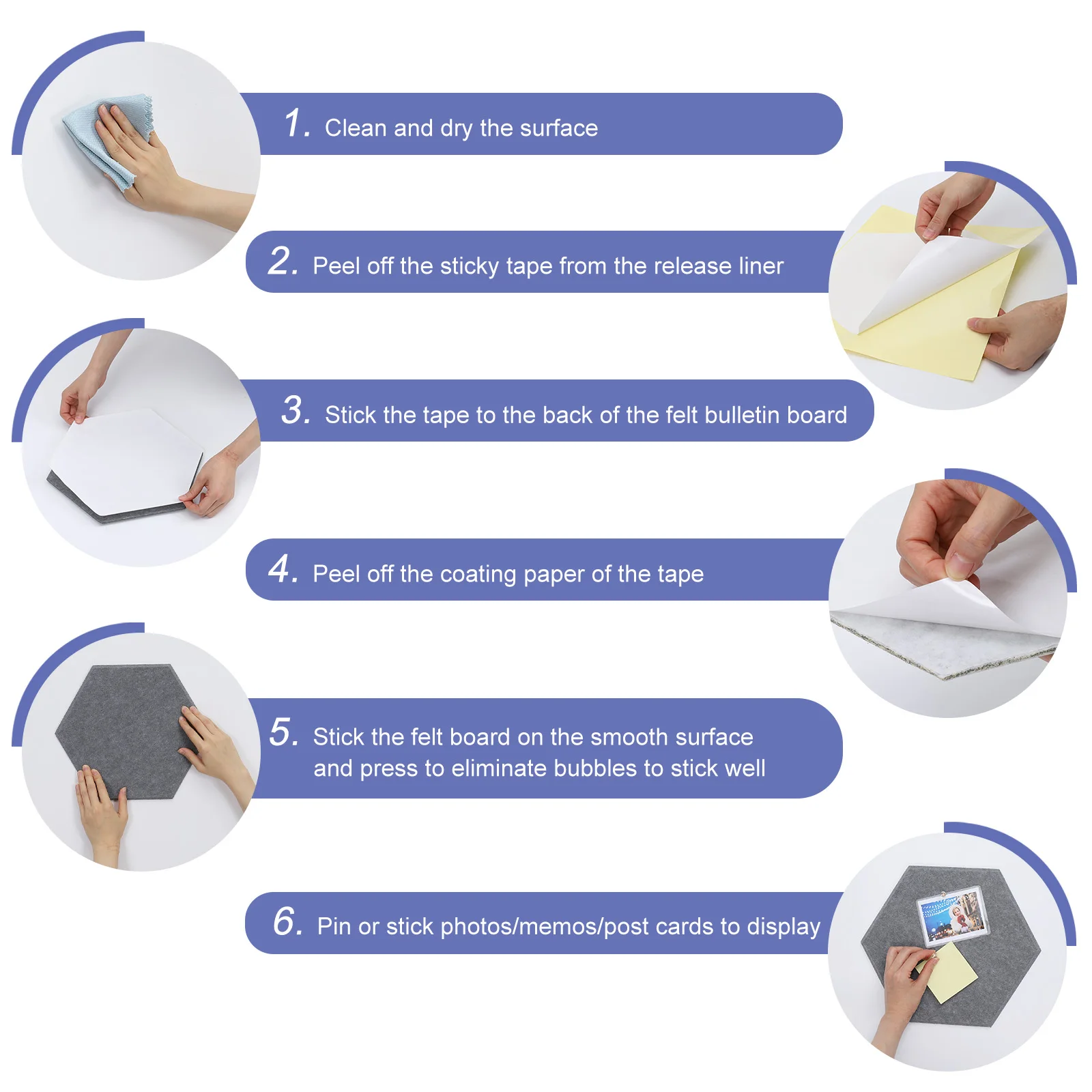 1. Clean and dry the surface

2. Peel off the sticky tape from the release liner

3. Stick the tape to the back of the felt bulletin board

4. Peel off the coating paper of the tape

5. Stick the felt board on the smooth surface and press to eliminate bubbles to stick well

6. Pin or stick photos/memos/post cards to display