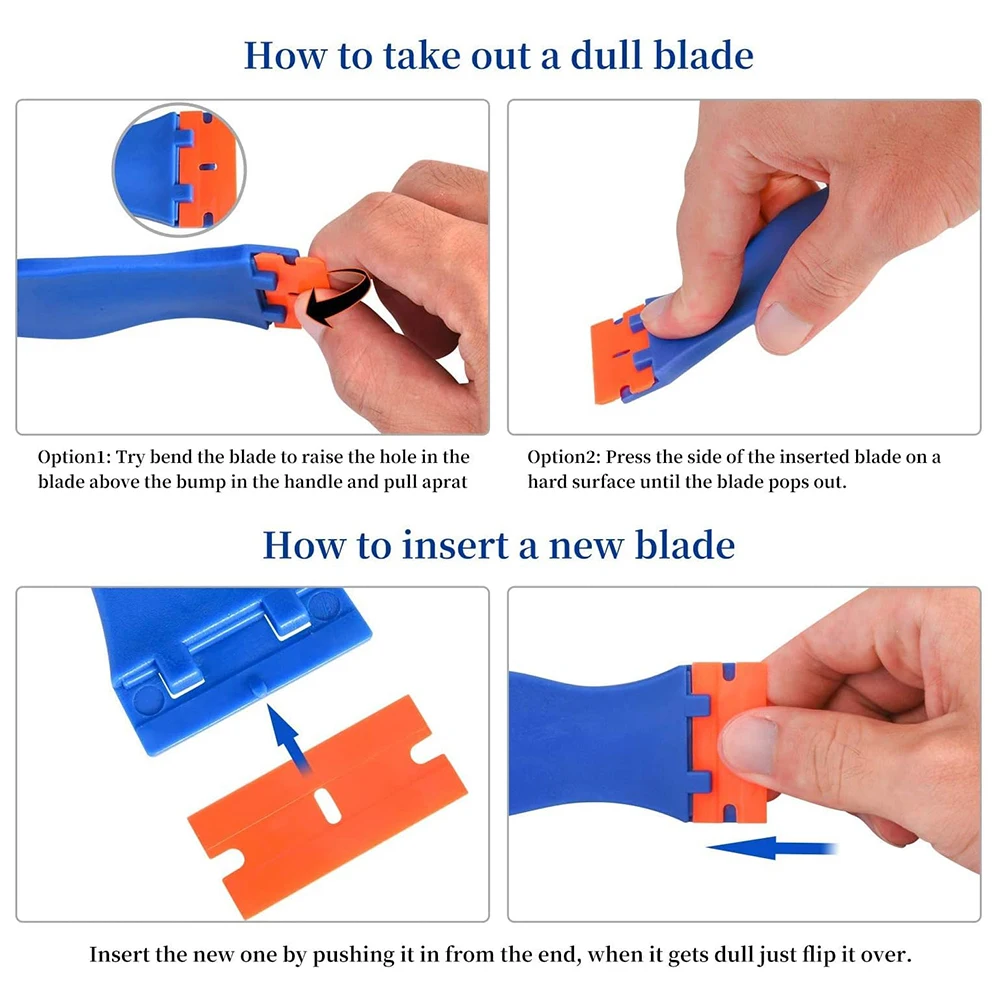 How to take out a dull blade

Option1: Try bend the blade to raise the hole in the blade above the bump in the handle and pull aprat

Option2: Press the side of the inserted blade on a hard surface until the blade pops out.

How to insert a new blade

Insert the new one by pushing it in from the end, when it gets dull just flip it over.