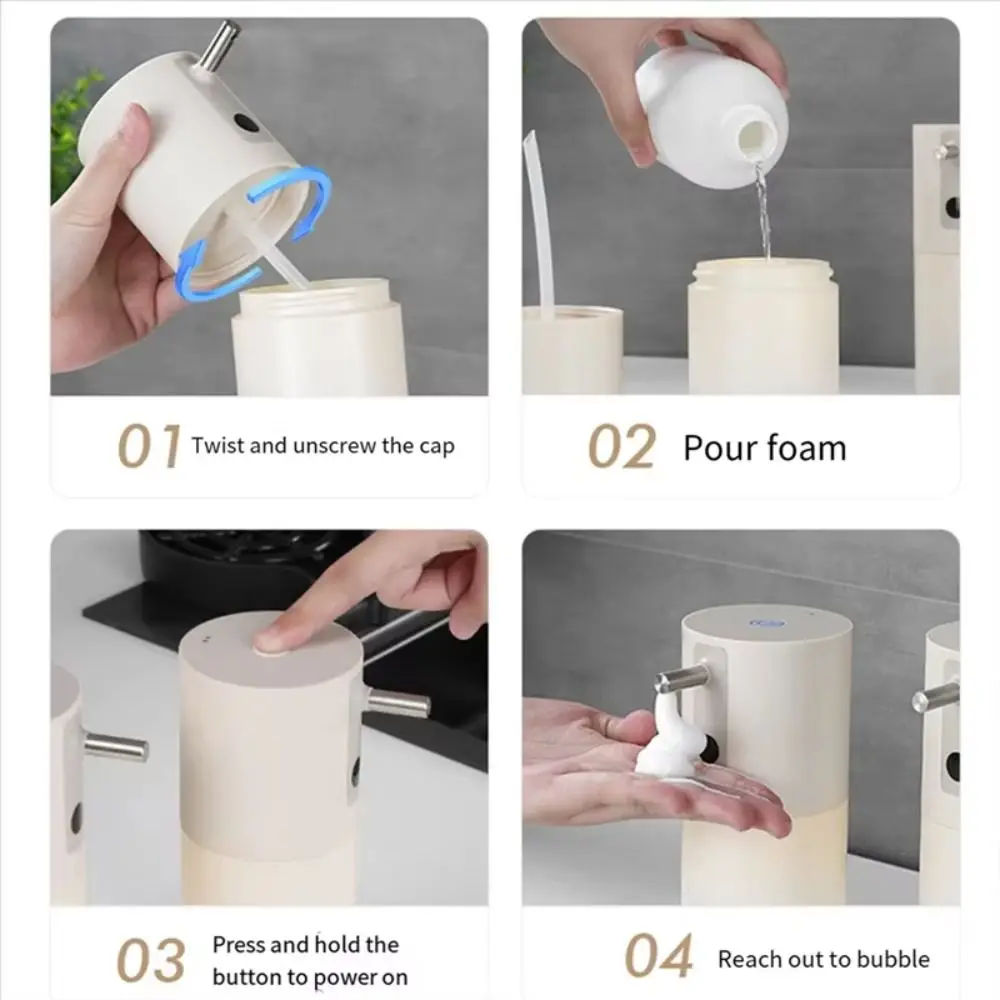 01 Twist and unscrew the cap

02 Pour foam

03 Press and hold the button to power on

04 Reach out to bubble