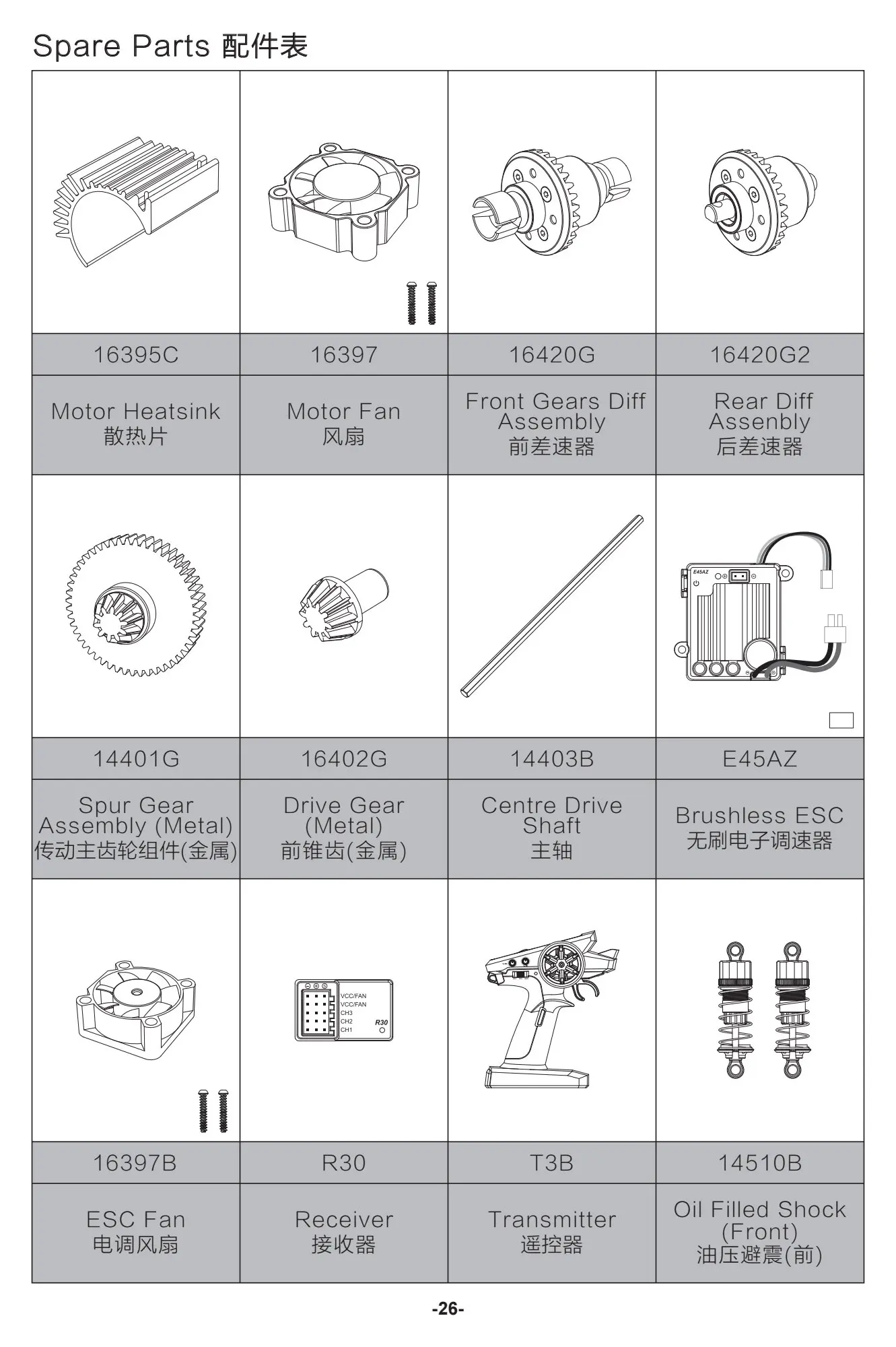 Spare Parts 配件表

| | | | |
|---|---|---|---|
| 16395C | 16397 | 16420G | 16420G2 |
| Motor Heatsink 散热片 | Motor Fan 风扇 | Front Gears Diff Assembly 前差速器 | Rear Diff Assenbly 后差速器 |
| | | | E45AZ |
| 14401G | 16402G | 14403B | E45AZ |
| Spur Gear Assembly (Metal) 传动主齿轮组件(金属) | Drive Gear (Metal) 前锥齿(金属) | Centre Drive Shaft 主轴 | Brushless ESC 无刷电子调速器 |
| | VCC/FAN VCC/FAN CH3 CH2 CH1 R30 | | |
| 16397B | R30 | T3B | 14510B |
| ESC Fan 电调风扇 | Receiver 接收器 | Transmitter 遥控器 | Oil Filled Shock (Front) 油压避震(前) |

-26-