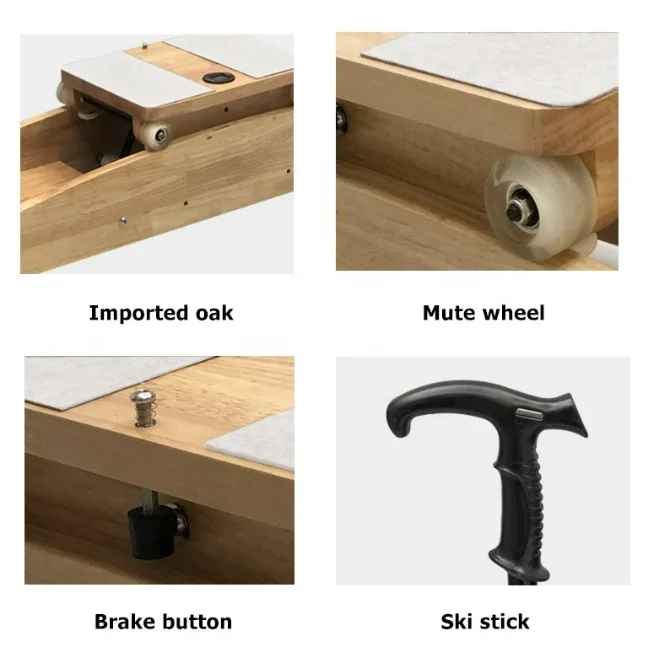 Imported oak

Mute wheel

Brake button

Ski stick