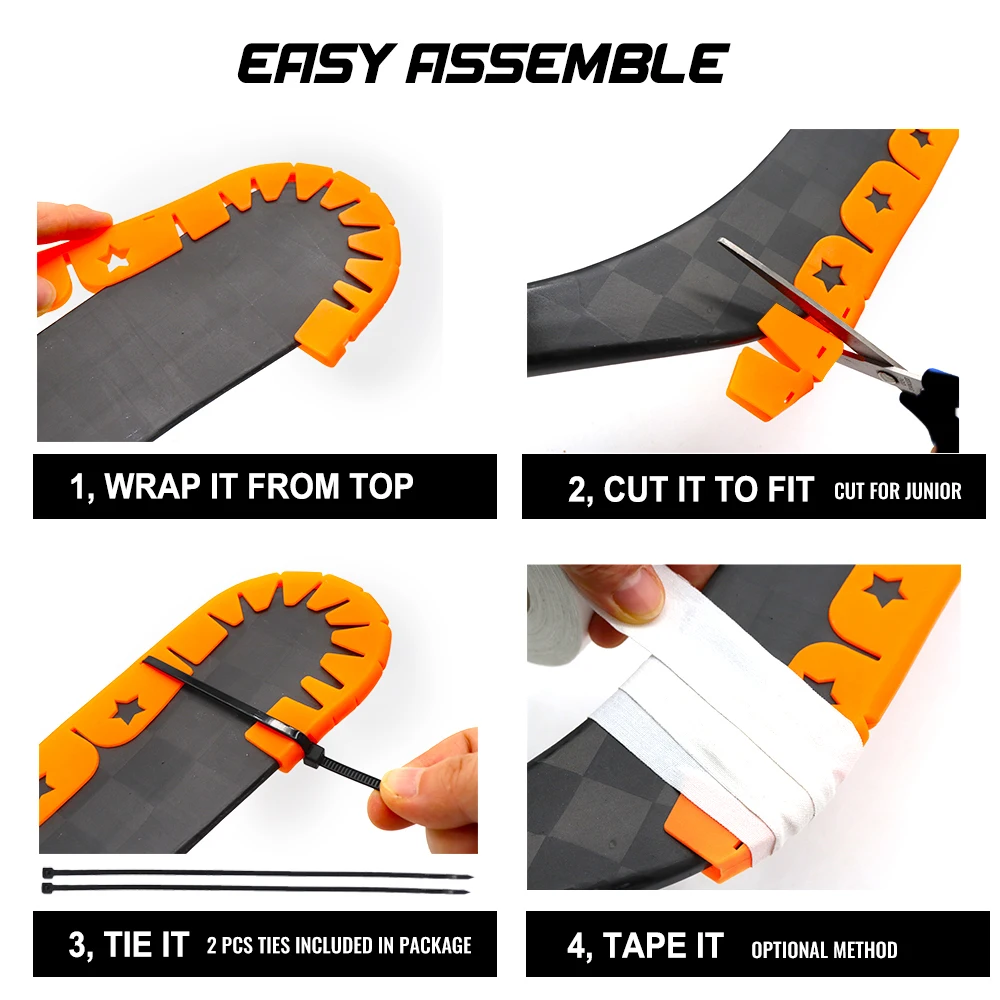 EASY ASSEMBLE

1, WRAP IT FROM TOP

2, CUT IT TO FIT CUT FOR JUNIOR

3, TIE IT 2 PCS TIES INCLUDED IN PACKAGE

4, TAPE IT OPTIONAL METHOD