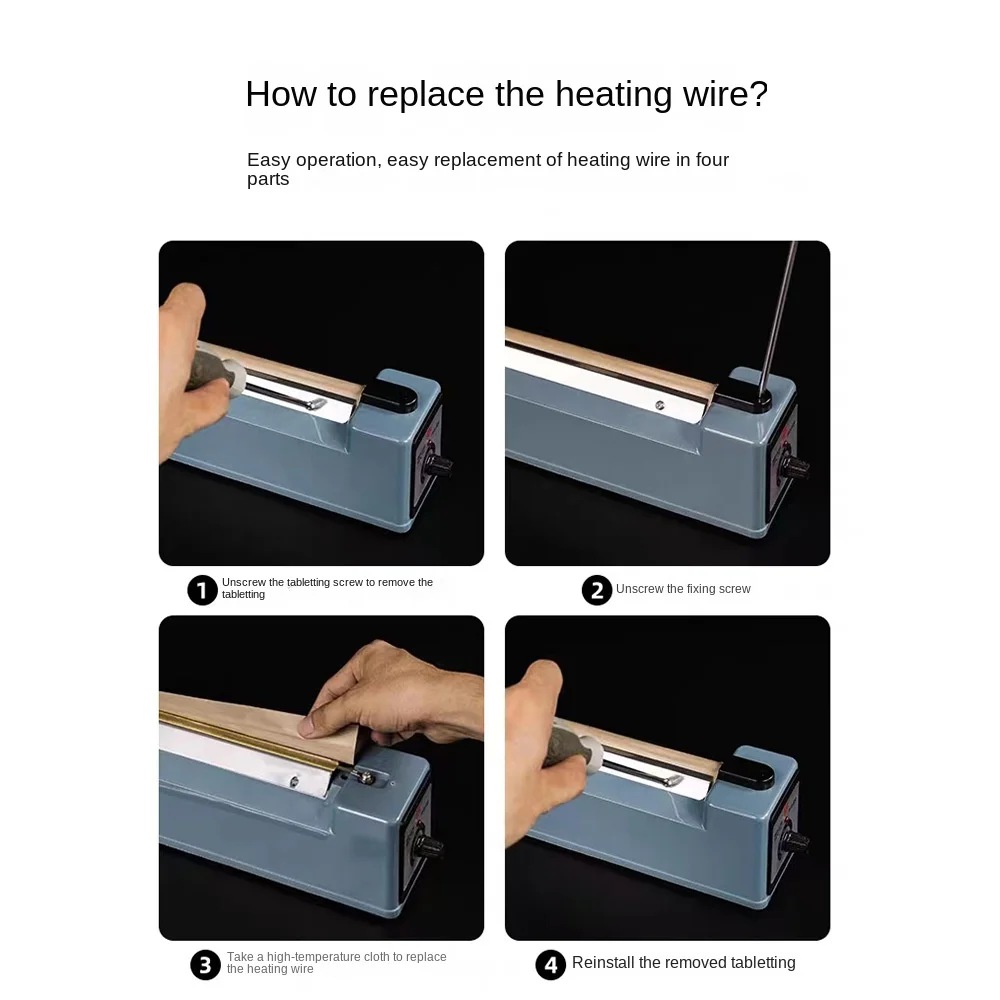 How to replace the heating wire?

Easy operation, easy replacement of heating wire in four parts

1 Unscrew the tabletting screw to remove the tabletting

2 Unscrew the fixing screw

3 Take a high-temperature cloth to replace the heating wire

4 Reinstall the removed tabletting