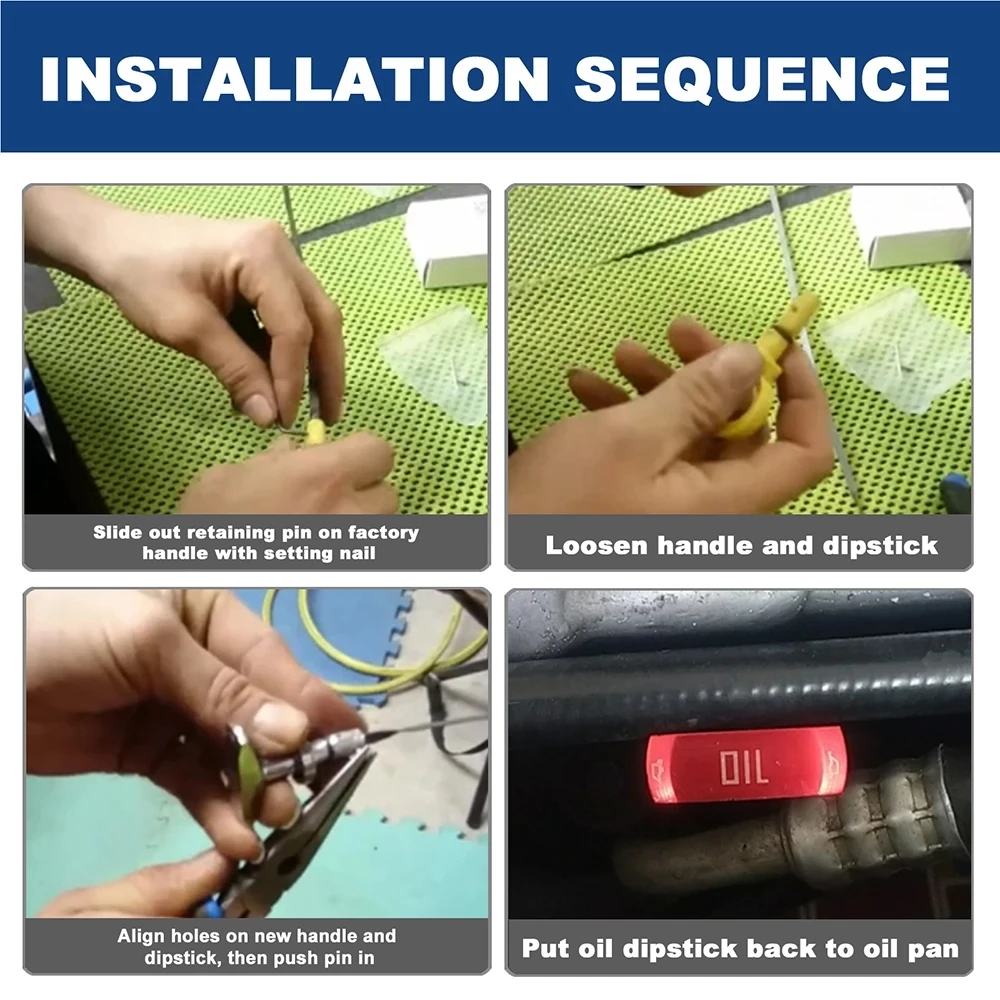 INSTALLATION SEQUENCE

Slide out retaining pin on factory handle with setting nail

Loosen handle and dipstick

Align holes on new handle and dipstick, then push pin in

OIL

Put oil dipstick back to oil pan