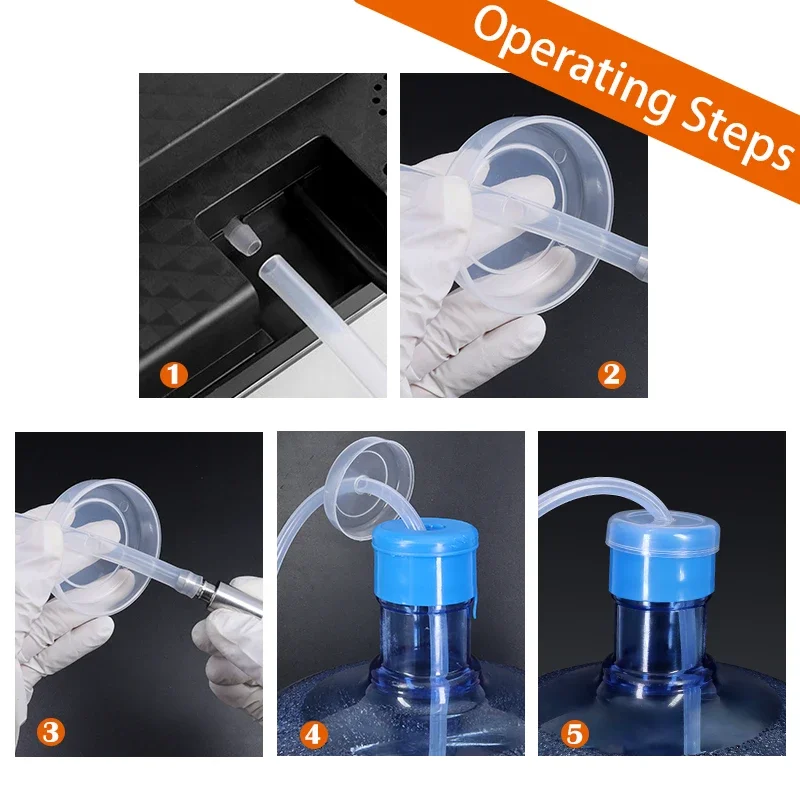 Operating Steps

1

2

3

4

5