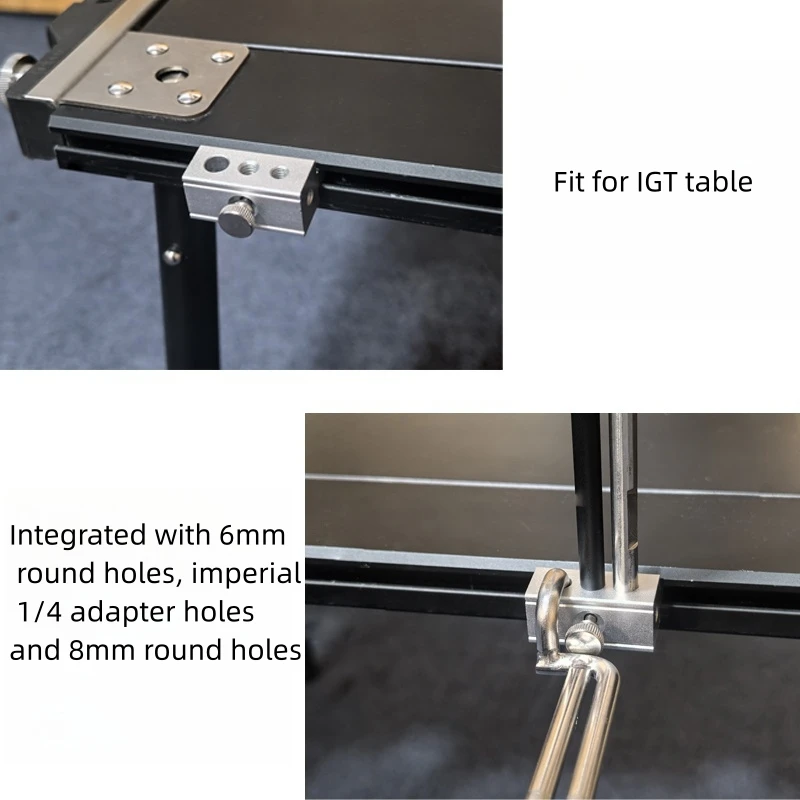 Fit for IGT table

Integrated with 6mm round holes, imperial 1/4 adapter holes and 8mm round holes