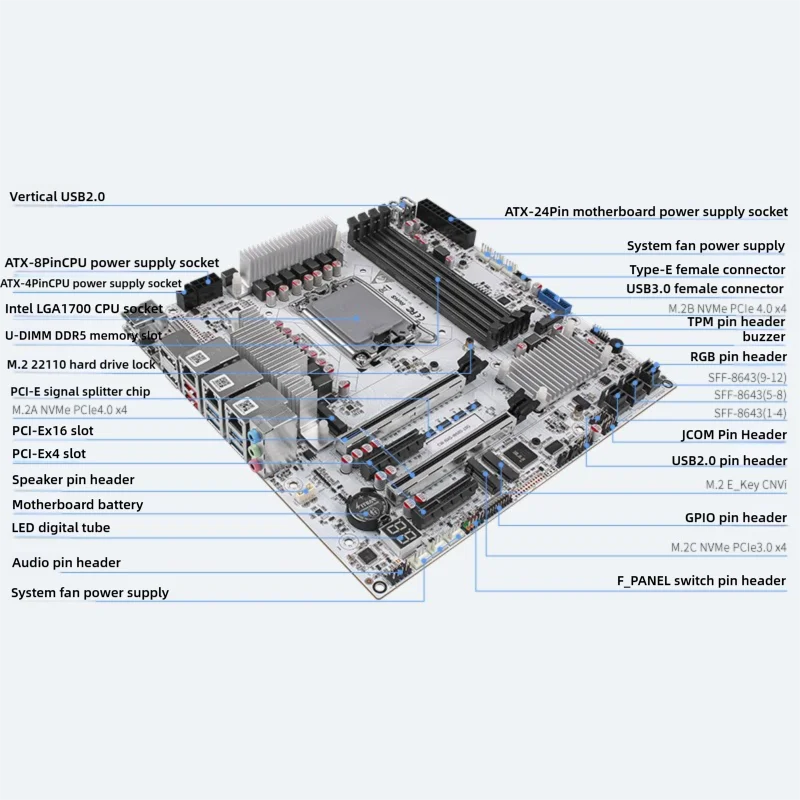 Vertical USB2.0

ATX-8PinCPU power supply socket

ATX-4PinCPU power supply socket

Intel LGA1700 CPU socket

U-DIMM DDR5 memory slot

M.2 22110 hard drive lock

PCI-E signal splitter chip

M.2A NVMe PCIe4.0 x4

PCI-Ex16 slot

PCI-Ex4 slot

Speaker pin header

Motherboard battery

LED digital tube

Audio pin header

System fan power supply

ATX-24Pin motherboard power supply socket

System fan power supply

Type-E female connector

USB3.0 female connector

M.2B NVMe PCIe 4.0 x4

TPM pin header

buzzer

RGB pin header

SFF-8643(9-12)

SFF-8643(5-8)

SFF-8643(1-4)

JCOM Pin Header

USB2.0 pin header

M.2 E_Key CNVi

GPIO pin header

M.2C NVMe PCIe3.0 x4

F_PANEL switch pin header