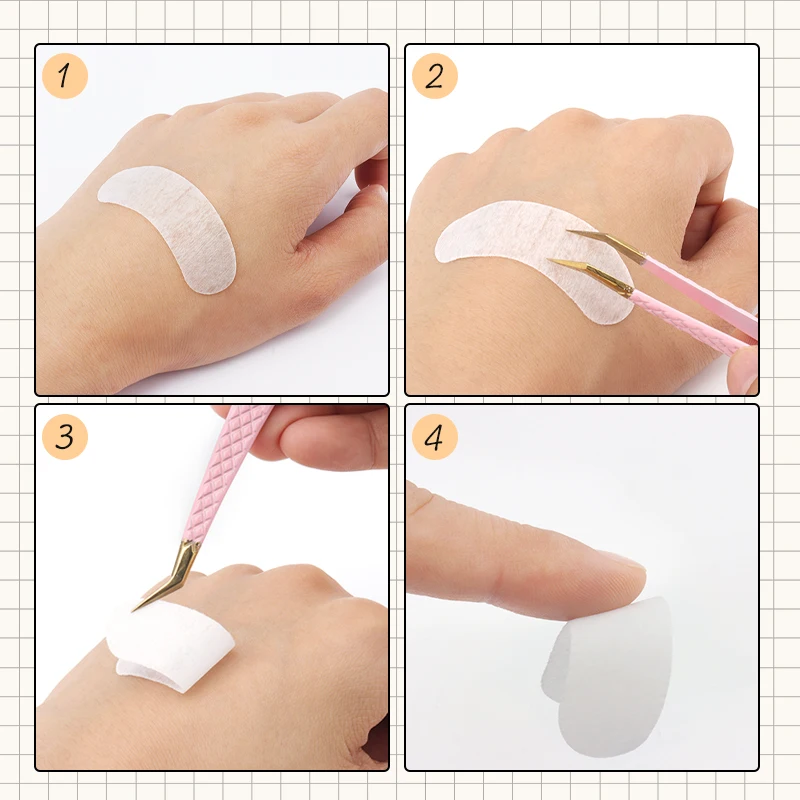 1

2

3

4