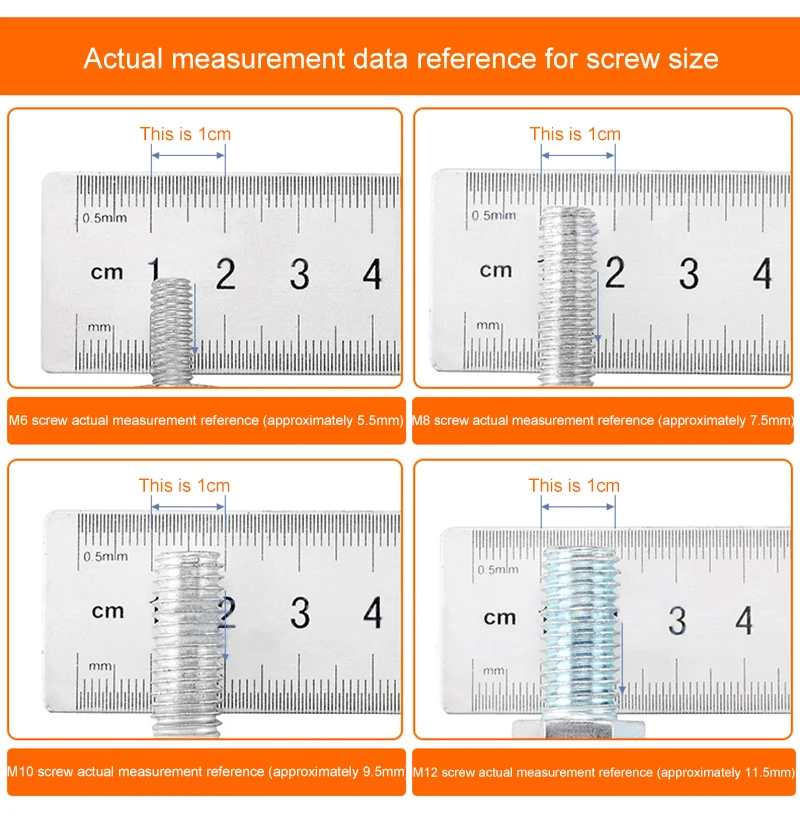 Actual measurement data reference for screw size

This is 1cm

0.5mm

cm 1 2 3 4

mm

M6 screw actual measurement reference (approximately 5.5mm)

This is 1cm

0.5mm

cm 2 3 4

mm

M8 screw actual measurement reference (approximately 7.5mm)

This is 1cm

0.5mm

cm 2 3 4

mm

M10 screw actual measurement reference (approximately 9.5mm

This is 1cm

0.5mm

cm 3 4

mm

M12 screw actual measurement reference (approximately 11.5mm)