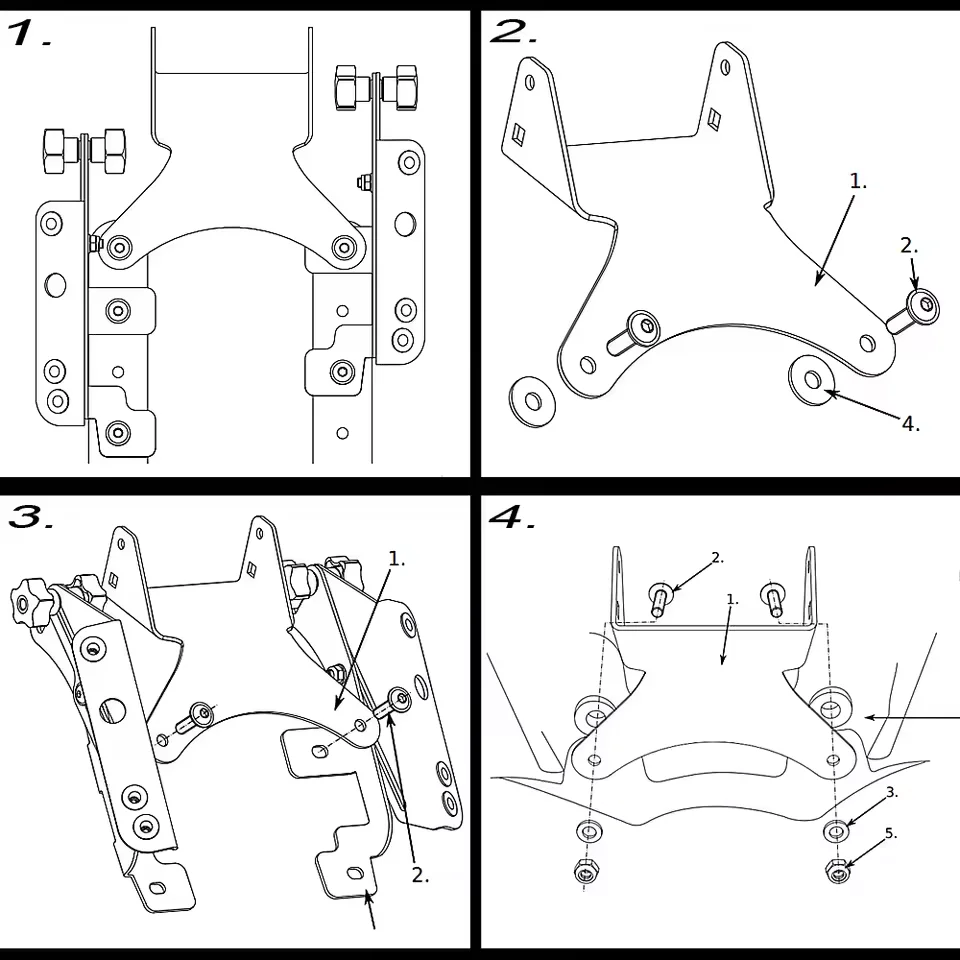 1.

2.

1.

2.

4.

3.

1.

2.

4.

2.

1.

3.

5.