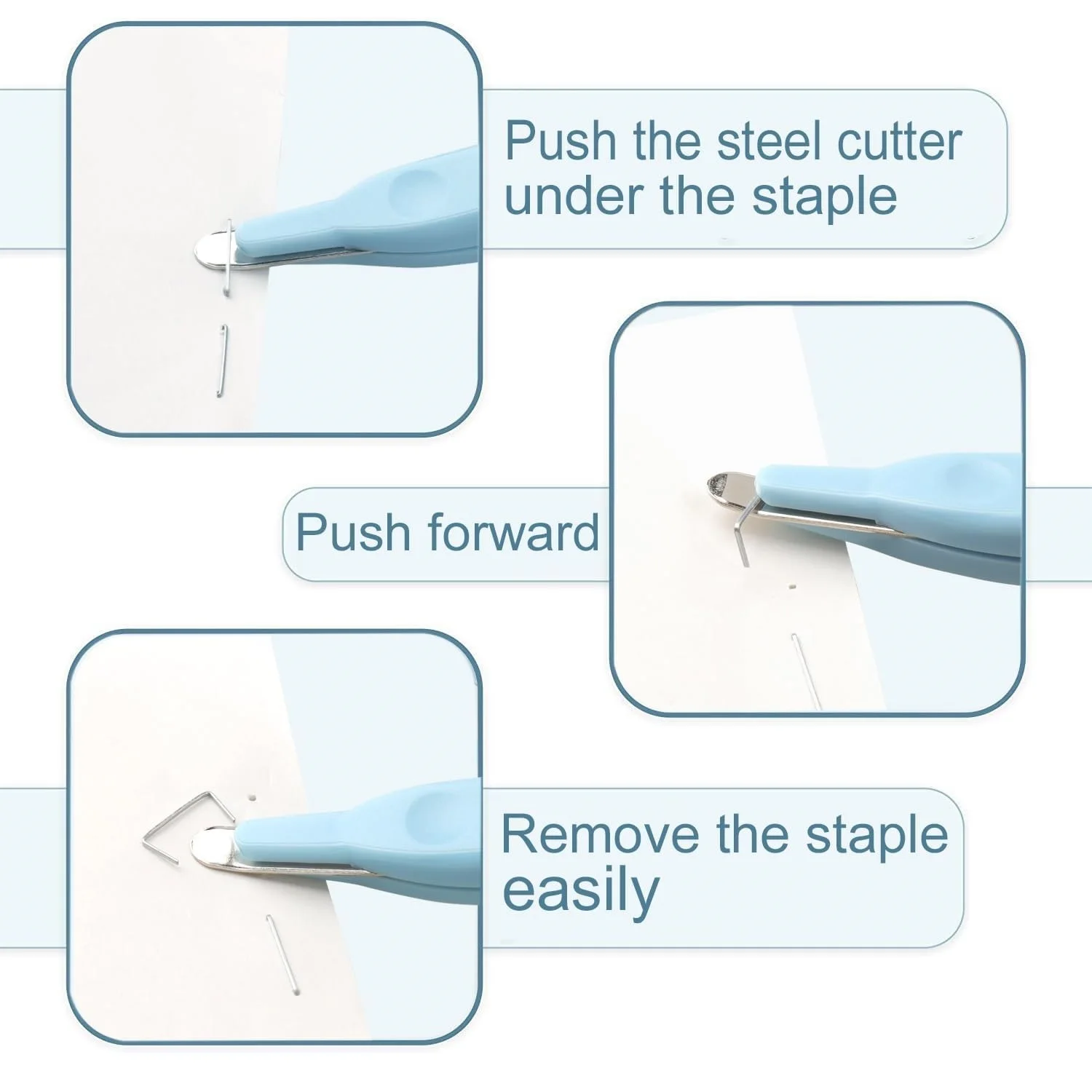 Push the steel cutter under the staple

Push forward

Remove the staple easily