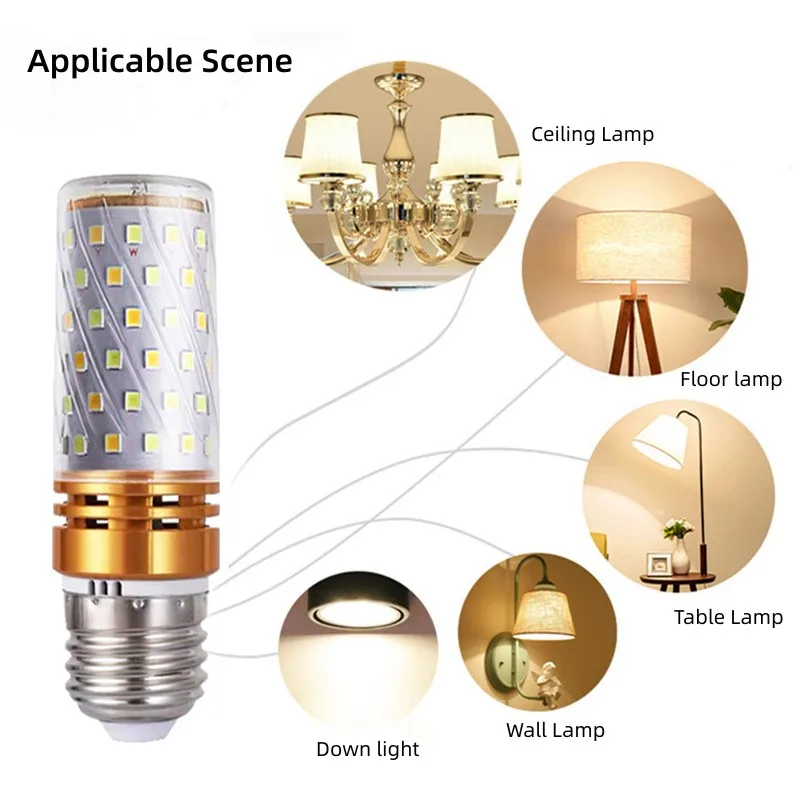 Applicable Scene

Ceiling Lamp

Floor lamp

Table Lamp

Wall Lamp

Down light