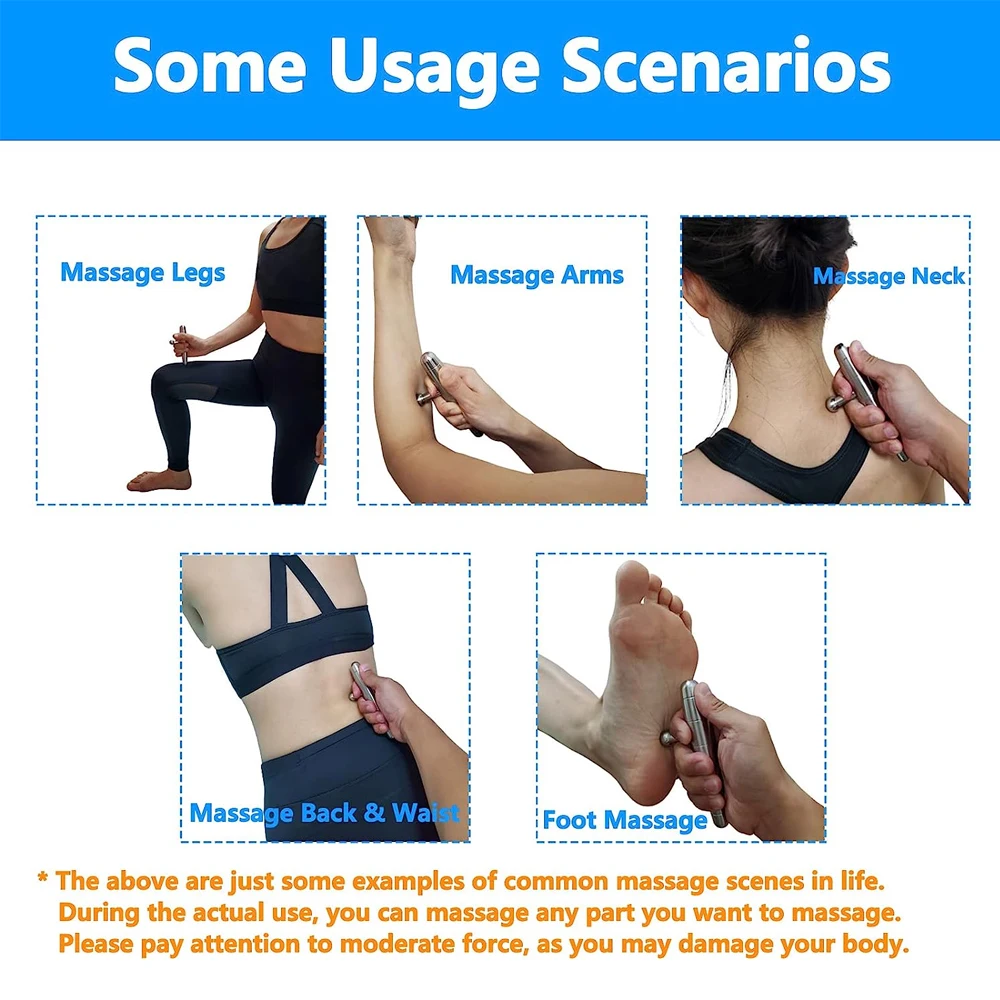 Some Usage Scenarios

Massage Legs

Massage Arms

Massage Neck

Massage Back & Waist

Foot Massage

* The above are just some examples of common massage scenes in life. During the actual use, you can massage any part you want to massage. Please pay attention to moderate force, as you may damage your body.