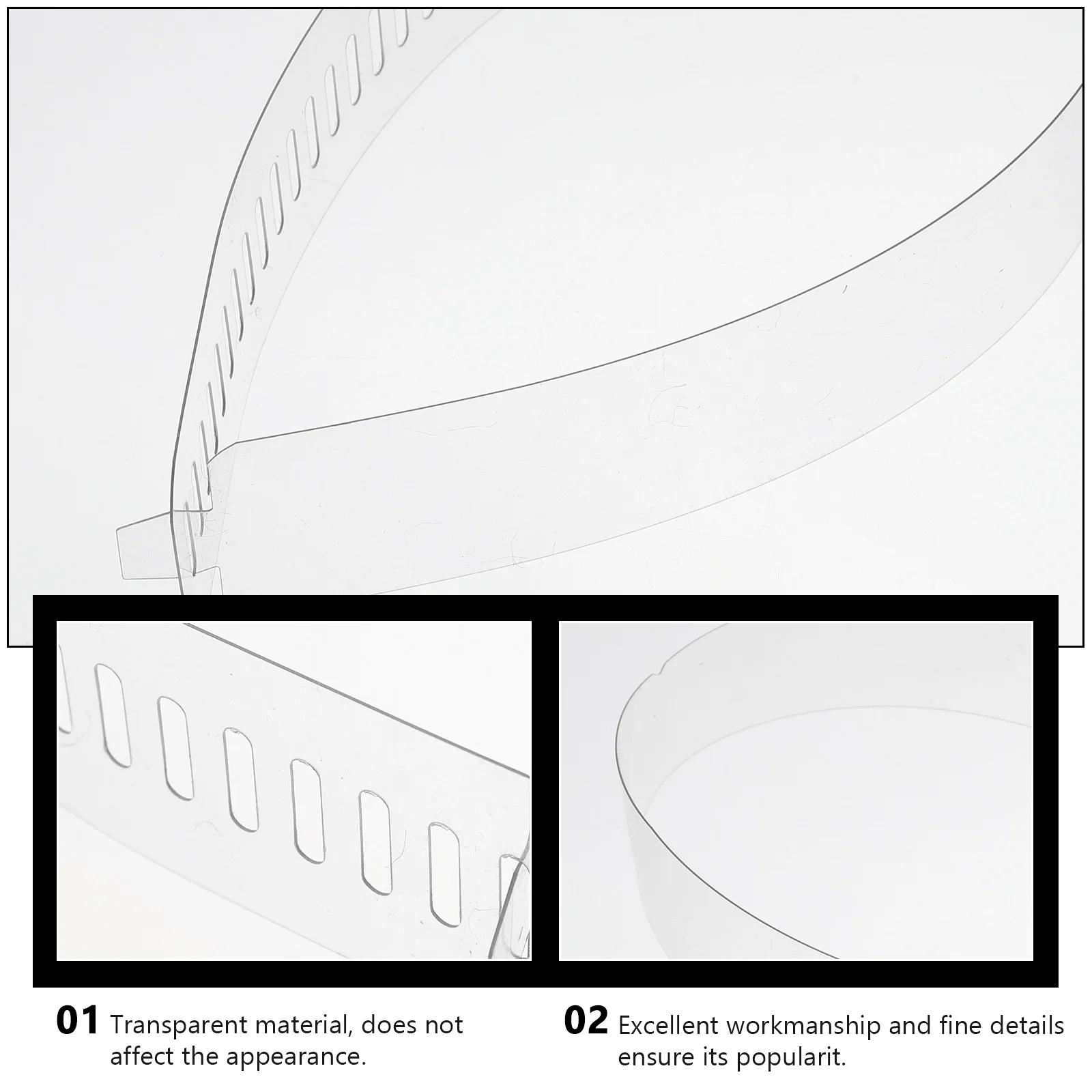 01 Transparent material, does not affect the appearance.

02 Excellent workmanship and fine details ensure its popularit.