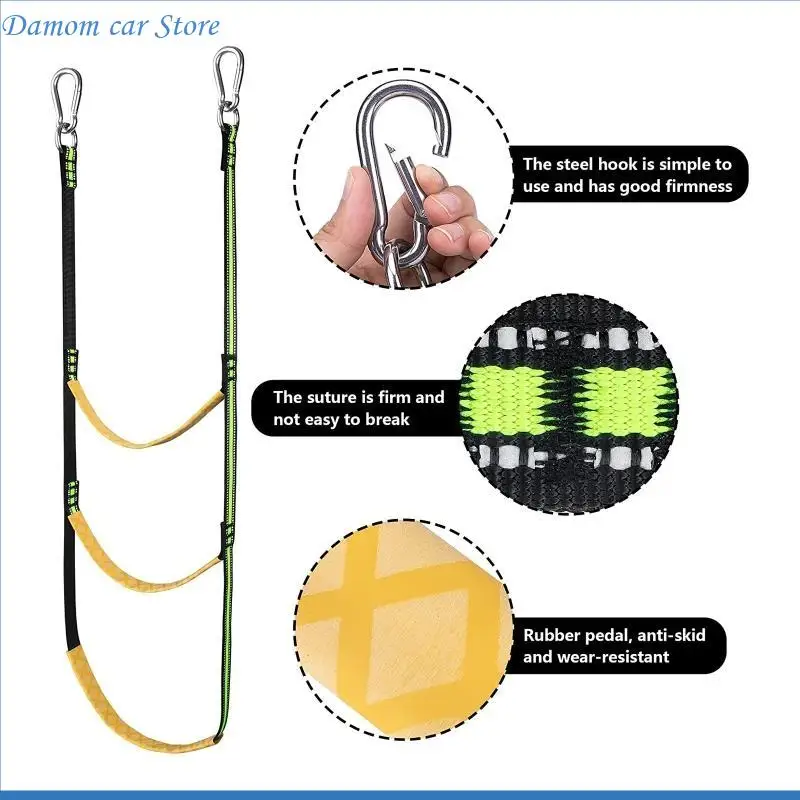 Damom car Store

The steel hook is simple to use and has good firmness

The suture is firm and not easy to break

Rubber pedal, anti-skid and wear-resistant