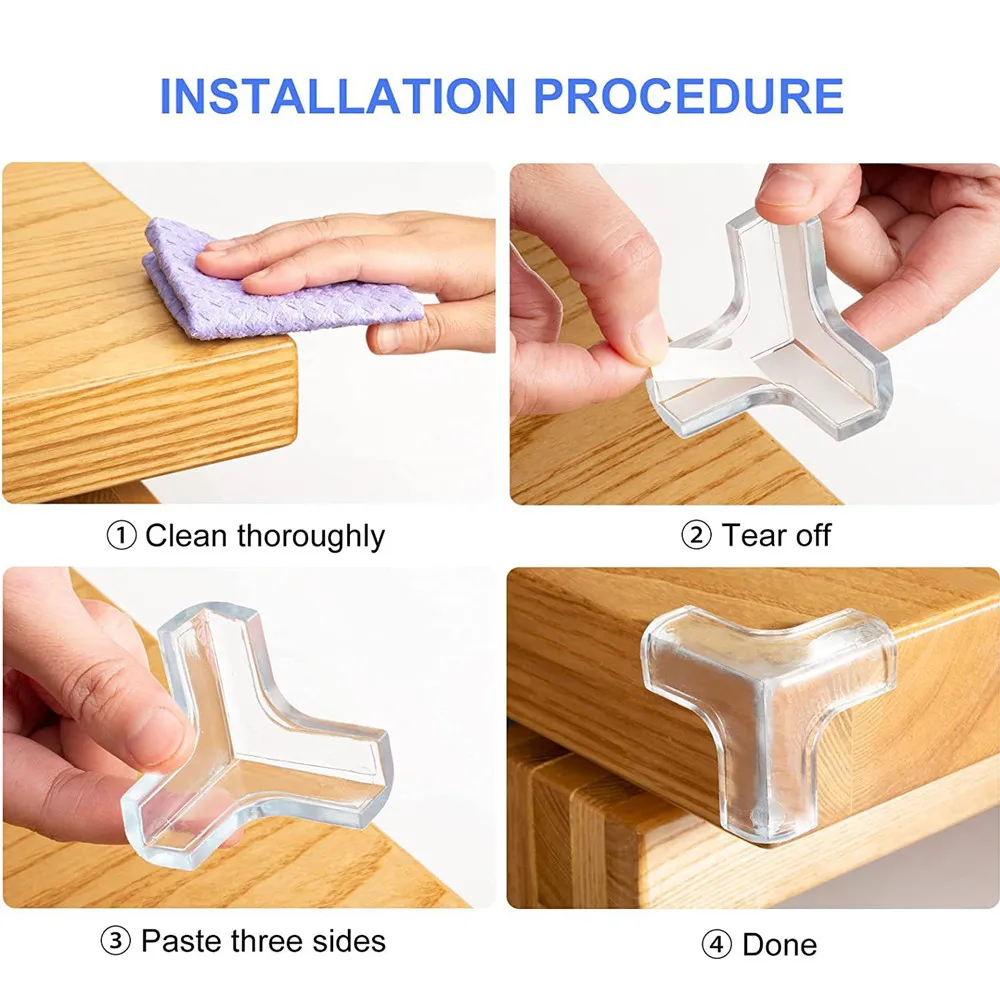 INSTALLATION PROCEDURE

① Clean thoroughly

② Tear off

③ Paste three sides

④ Done