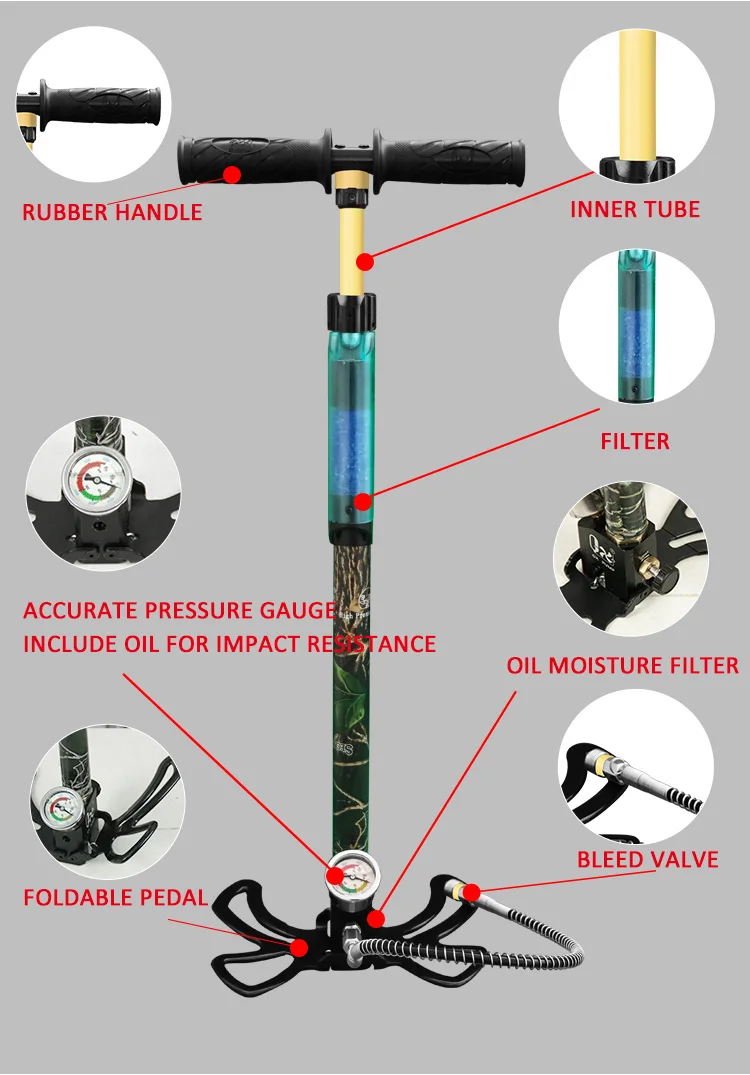 RUBBER HANDLE

INNER TUBE

FILTER

ACCURATE PRESSURE GAUGE
INCLUDE OIL FOR IMPACT RESISTANCE

OIL MOISTURE FILTER

BLEED VALVE

FOLDABLE PEDAL