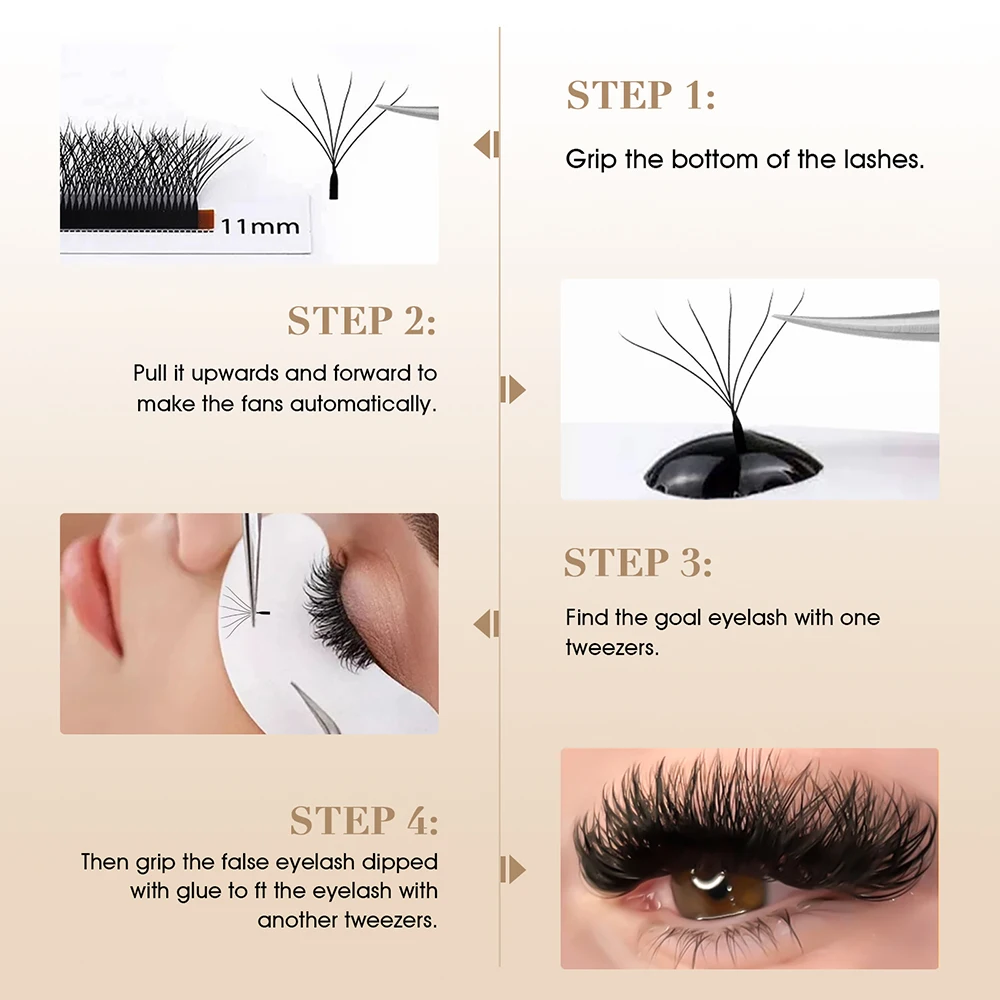 11mm

STEP 1:

Grip the bottom of the lashes.

STEP 2:

Pull it upwards and forward to make the fans automatically.

STEP 3:

Find the goal eyelash with one tweezers.

STEP 4:

Then grip the false eyelash dipped with glue to ft the eyelash with another tweezers.