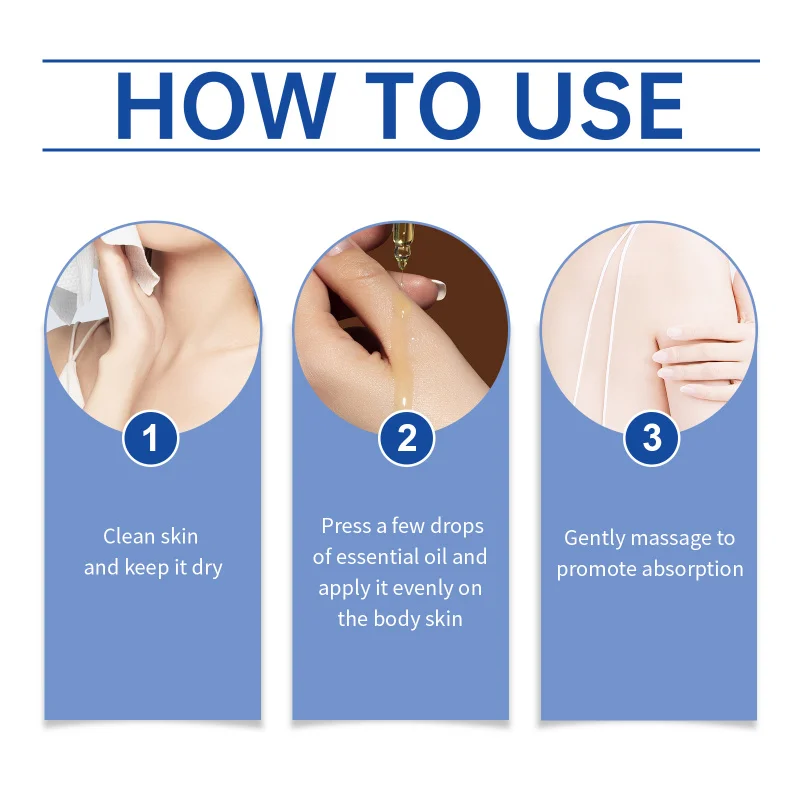 HOW TO USE

1

Clean skin and keep it dry

2

Press a few drops of essential oil and apply it evenly on the body skin

3

Gently massage to promote absorption