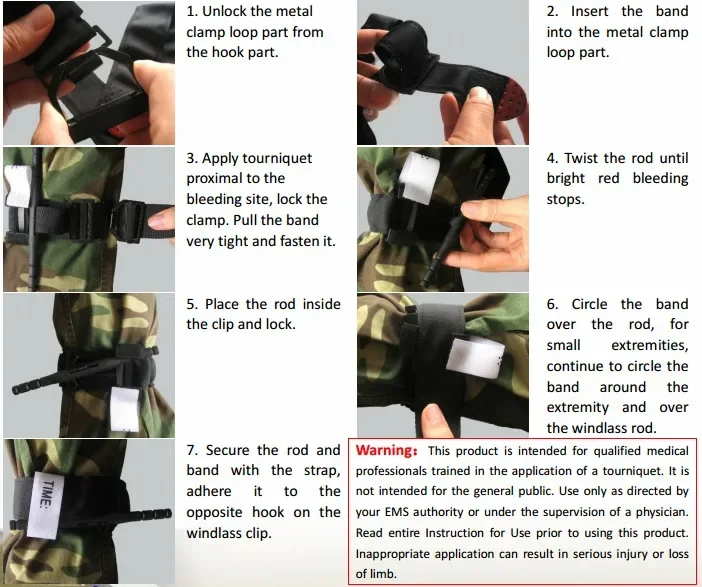 1. Unlock the metal clamp loop part from the hook part.

2. Insert the band into the metal clamp loop part.

3. Apply tourniquet proximal to the bleeding site, lock the clamp. Pull the band very tight and fasten it.

4. Twist the rod until bright red bleeding stops.

5. Place the rod inside the clip and lock.

6. Circle the band over the rod, for small extremities, continue to circle the band around the extremity and over the windlass rod.

TIME:

7. Secure the rod and band with the strap, adhere it to the opposite hook on the windlass clip.

Warning: This product is intended for qualified medical professionals trained in the application of a tourniquet. It is not intended for the general public. Use only as directed by your EMS authority or under the supervision of a physician. Read entire Instruction for Use prior to using this product. Inappropriate application can result in serious injury or loss of limb.