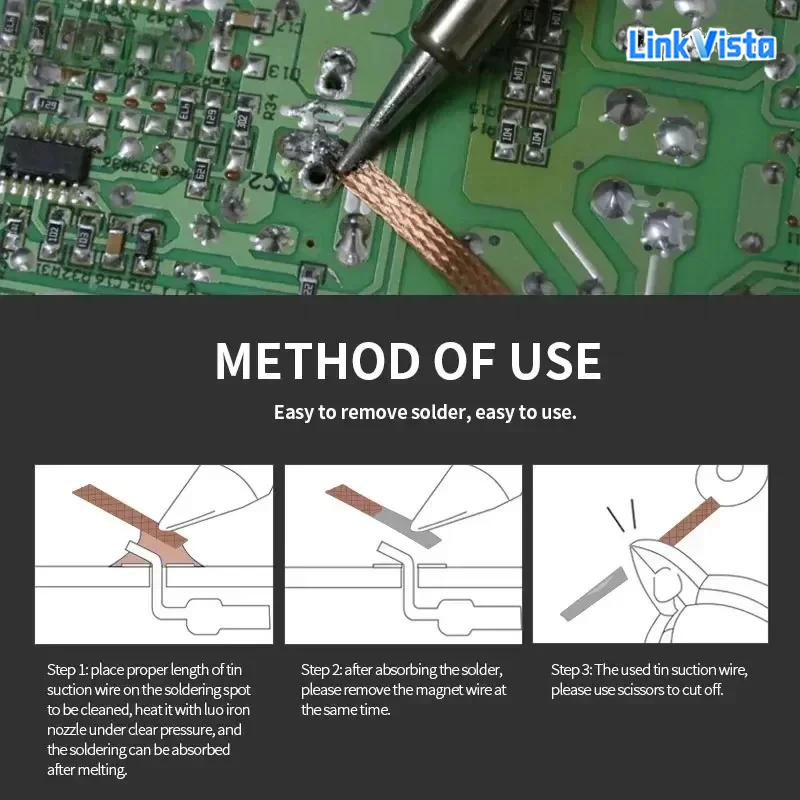 LinkVista

METHOD OF USE

Easy to remove solder, easy to use.

Step 1: place proper length of tin suction wire on the soldering spot to be cleaned, heat it with luo iron nozzle under clear pressure, and the soldering can be absorbed after melting.

Step 2: after absorbing the solder, please remove the magnet wire at the same time.

Step 3: The used tin suction wire, please use scissors to cut off.