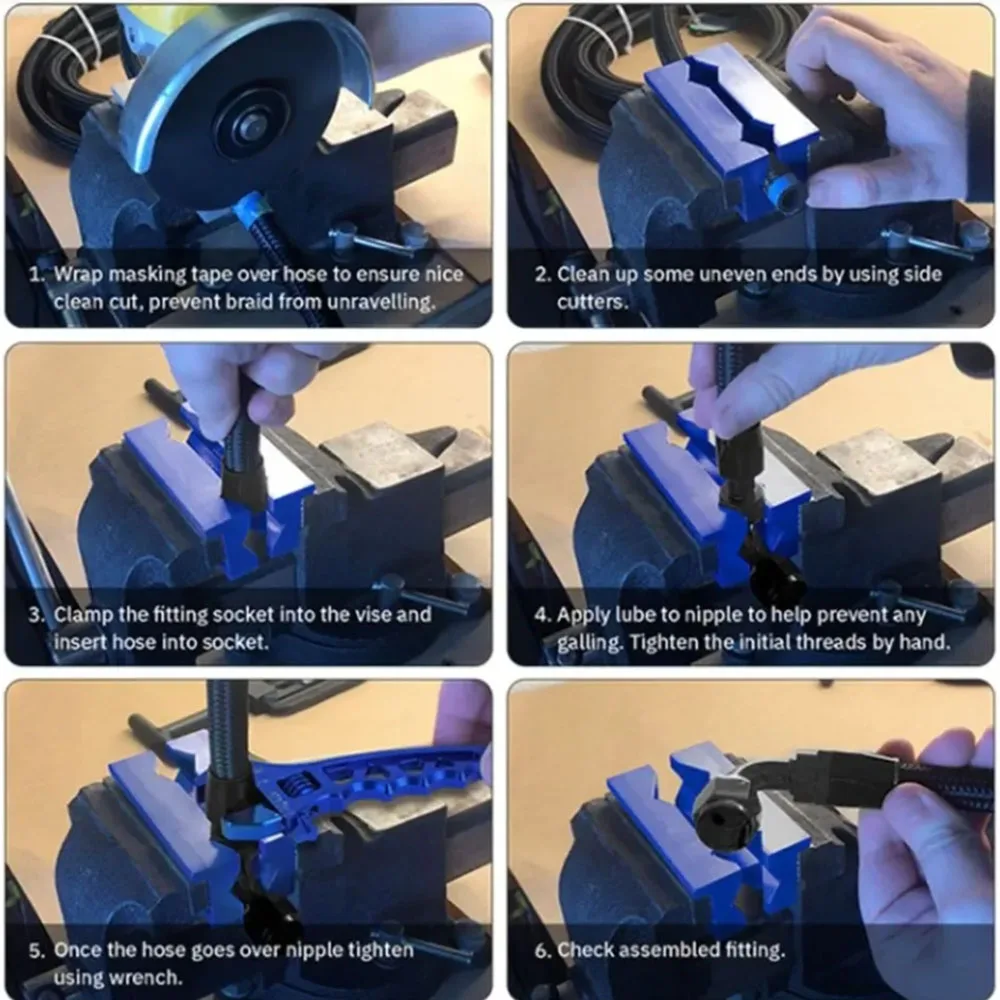 1. Wrap masking tape over hose to ensure nice clean cut, prevent braid from unravelling.

2. Clean up some uneven ends by using side cutters.

3. Clamp the fitting socket into the vise and insert hose into socket.

4. Apply lube to nipple to help prevent any galling. Tighten the initial threads by hand.

5. Once the hose goes over nipple tighten using wrench.

6. Check assembled fitting.